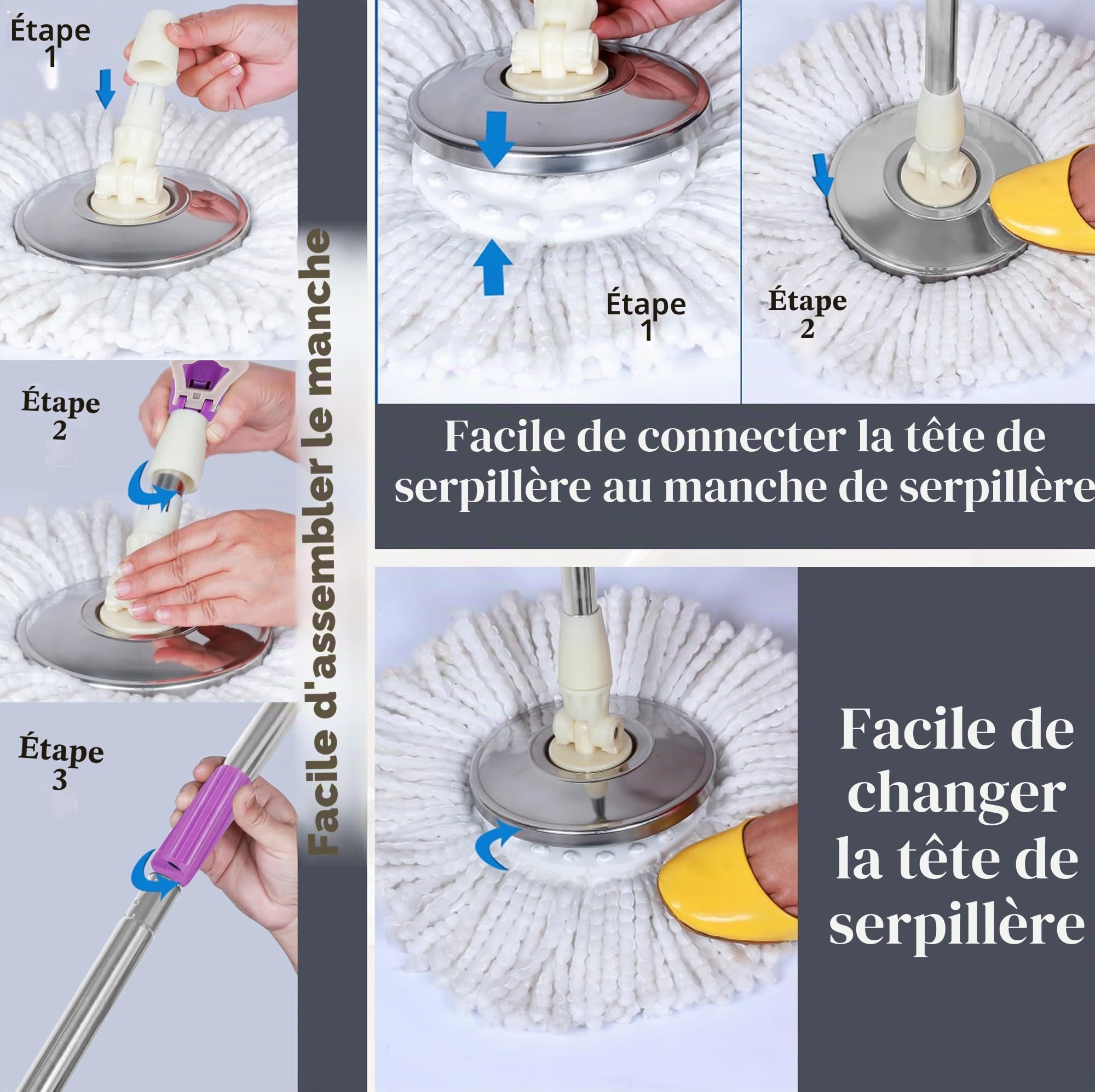 Étape 1

Étape 2

Étape 3

Facile d'assembler le manche

Étape 1

Étape 2

Facile de connecter la tête de serpillère au manche de serpillère

Facile de changer la tête de serpillère