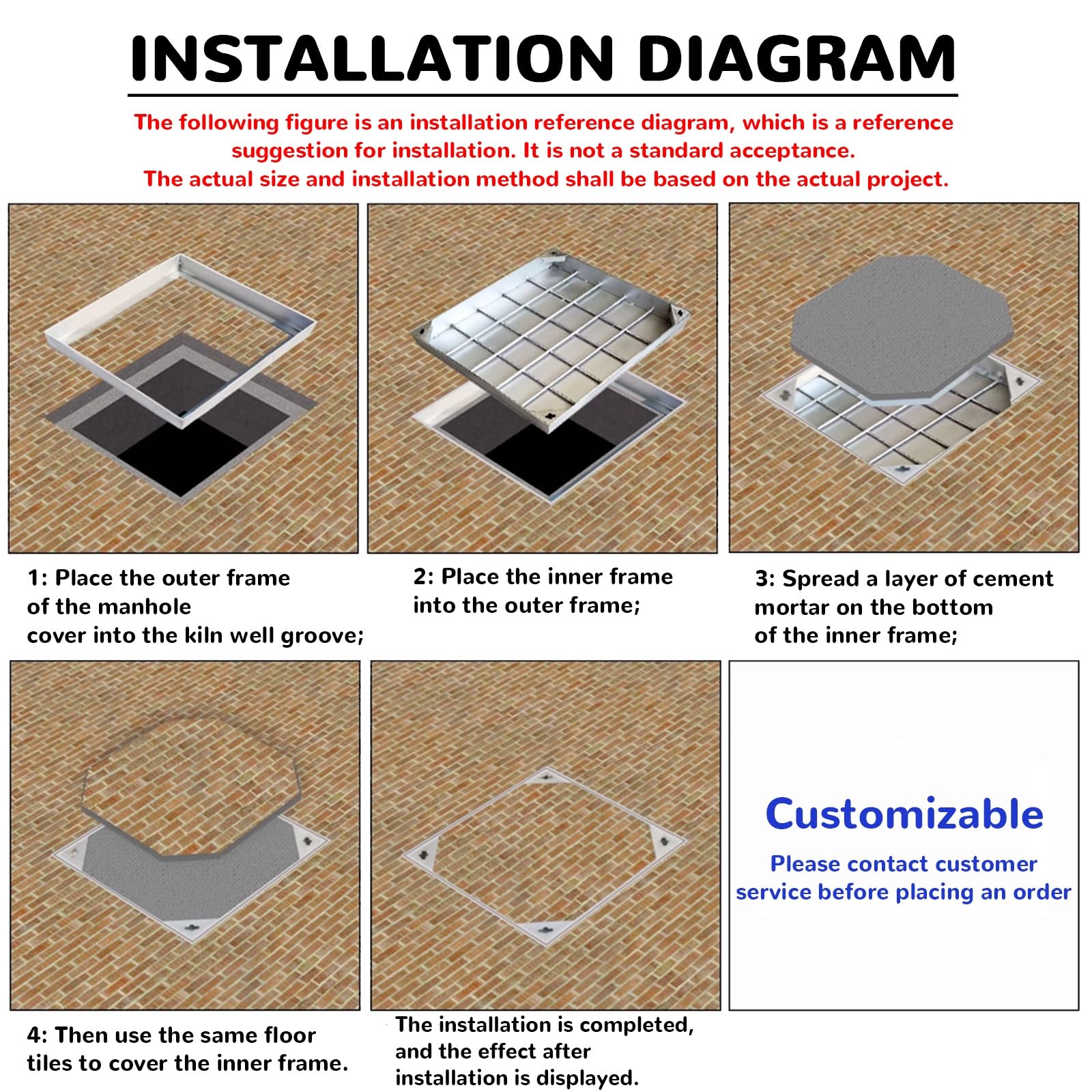 INSTALLATION DIAGRAM

The following figure is an installation reference diagram, which is a reference suggestion for installation. It is not a standard acceptance. The actual size and installation method shall be based on the actual project.

1: Place the outer frame of the manhole cover into the kiln well groove;

2: Place the inner frame into the outer frame;

3: Spread a layer of cement mortar on the bottom of the inner frame;

4: Then use the same floor tiles to cover the inner frame.

The installation is completed, and the effect after installation is displayed.

Customizable

Please contact customer service before placing an order