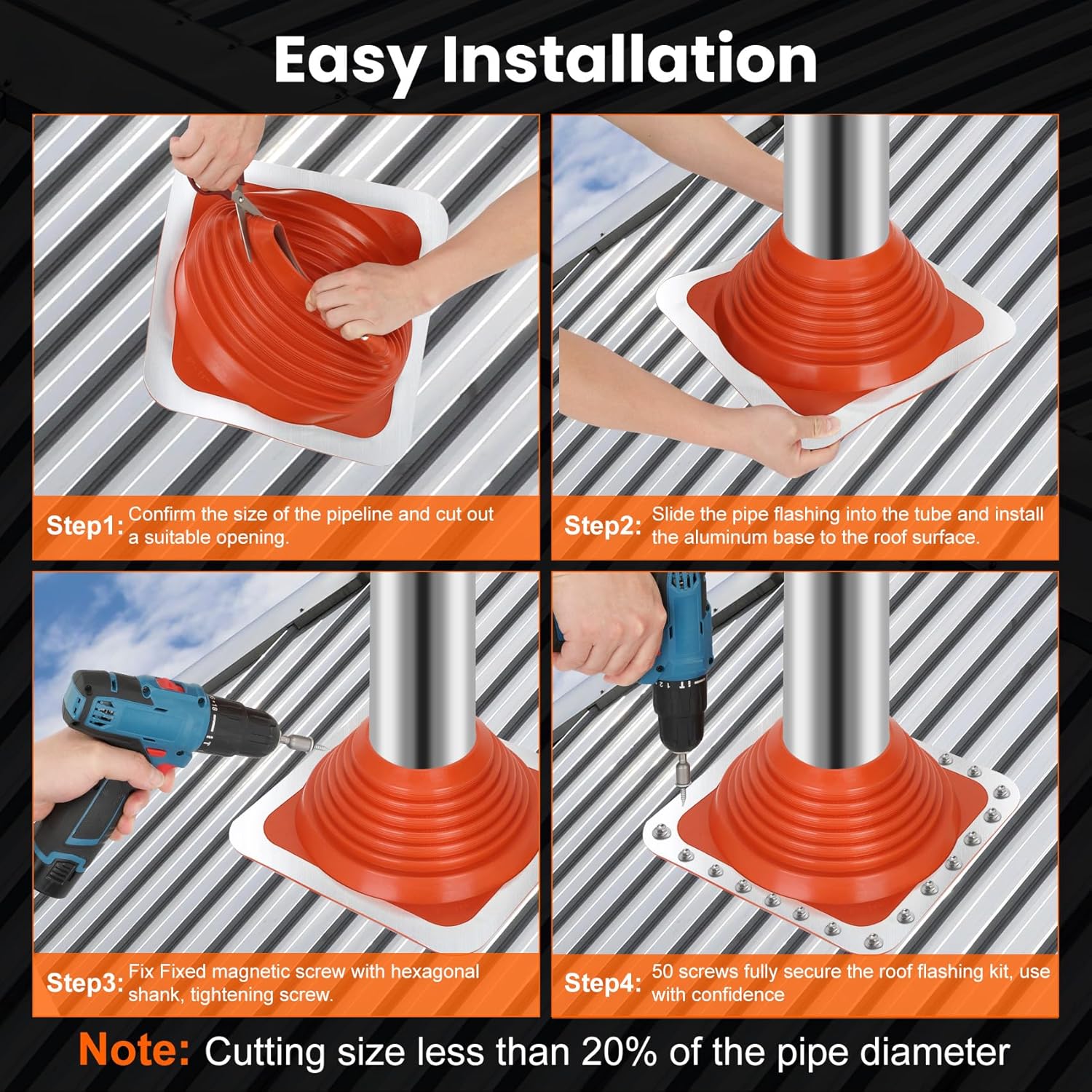 Easy Installation

Step1: Confirm the size of the pipeline and cut out a suitable opening.

Step2: Slide the pipe flashing into the tube and install the aluminum base to the roof surface.

Step3: Fix Fixed magnetic screw with hexagonal shank, tightening screw.

Step4: 50 screws fully secure the roof flashing kit, use with confidence

Note: Cutting size less than 20% of the pipe diameter