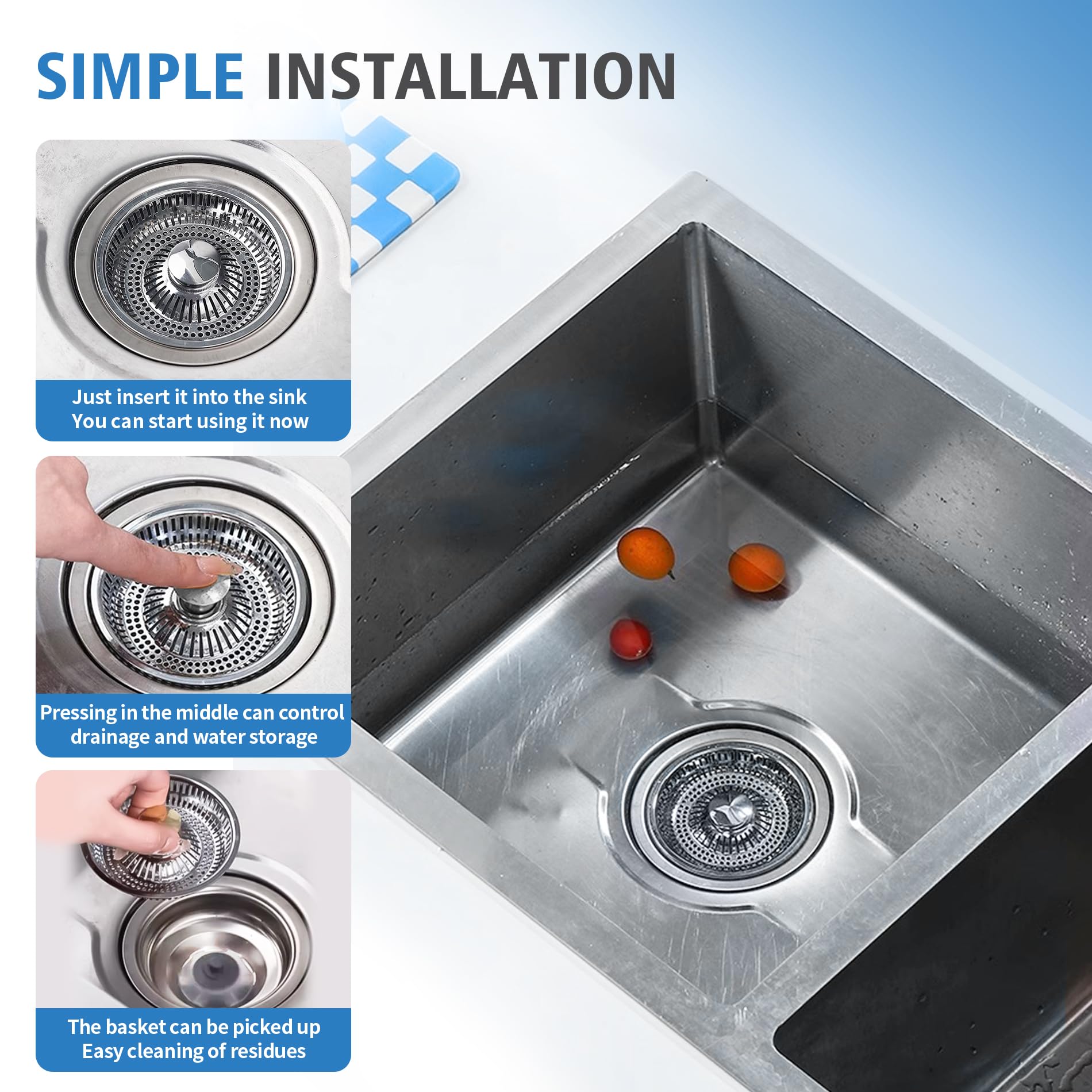 SIMPLE INSTALLATION

Just insert it into the sink
You can start using it now

Pressing in the middle can control
drainage and water storage

The basket can be picked up
Easy cleaning of residues