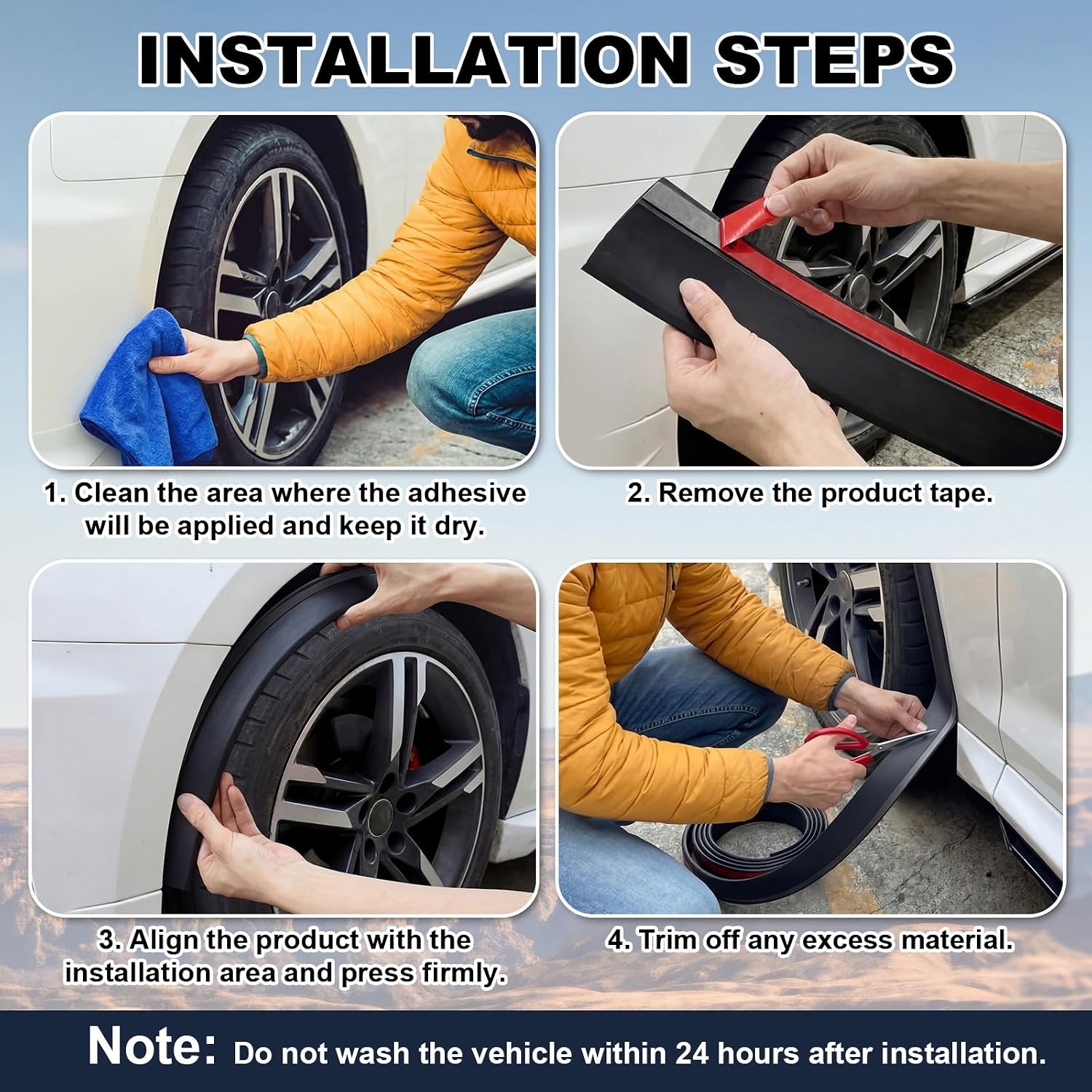 INSTALLATION STEPS

1. Clean the area where the adhesive will be applied and keep it dry.

2. Remove the product tape.

3. Align the product with the installation area and press firmly.

4. Trim off any excess material.

Note: Do not wash the vehicle within 24 hours after installation.