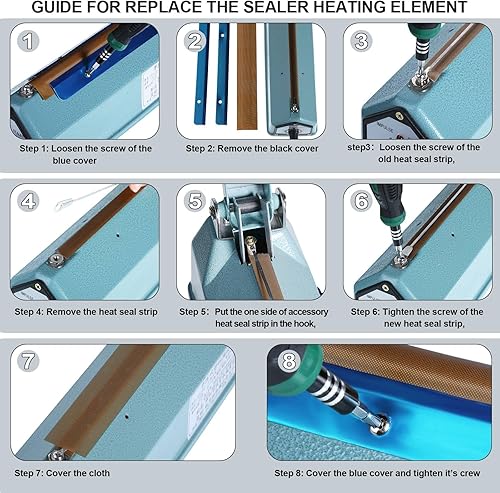 GUIDE FOR REPLACE THE SEALER HEATING ELEMENT

1

Step 1: Loosen the screw of the blue cover

2

Step 2: Remove the black cover

3

step3: Loosen the screw of the old heat seal strip,

4

Step 4: Remove the heat seal strip

5

Step 5: Put the one side of accessory heat seal strip in the hook,

6

Step 6: Tighten the screw of the new heat seal strip,

7

Step 7: Cover the cloth

8

Step 8: Cover the blue cover and tighten it's crew