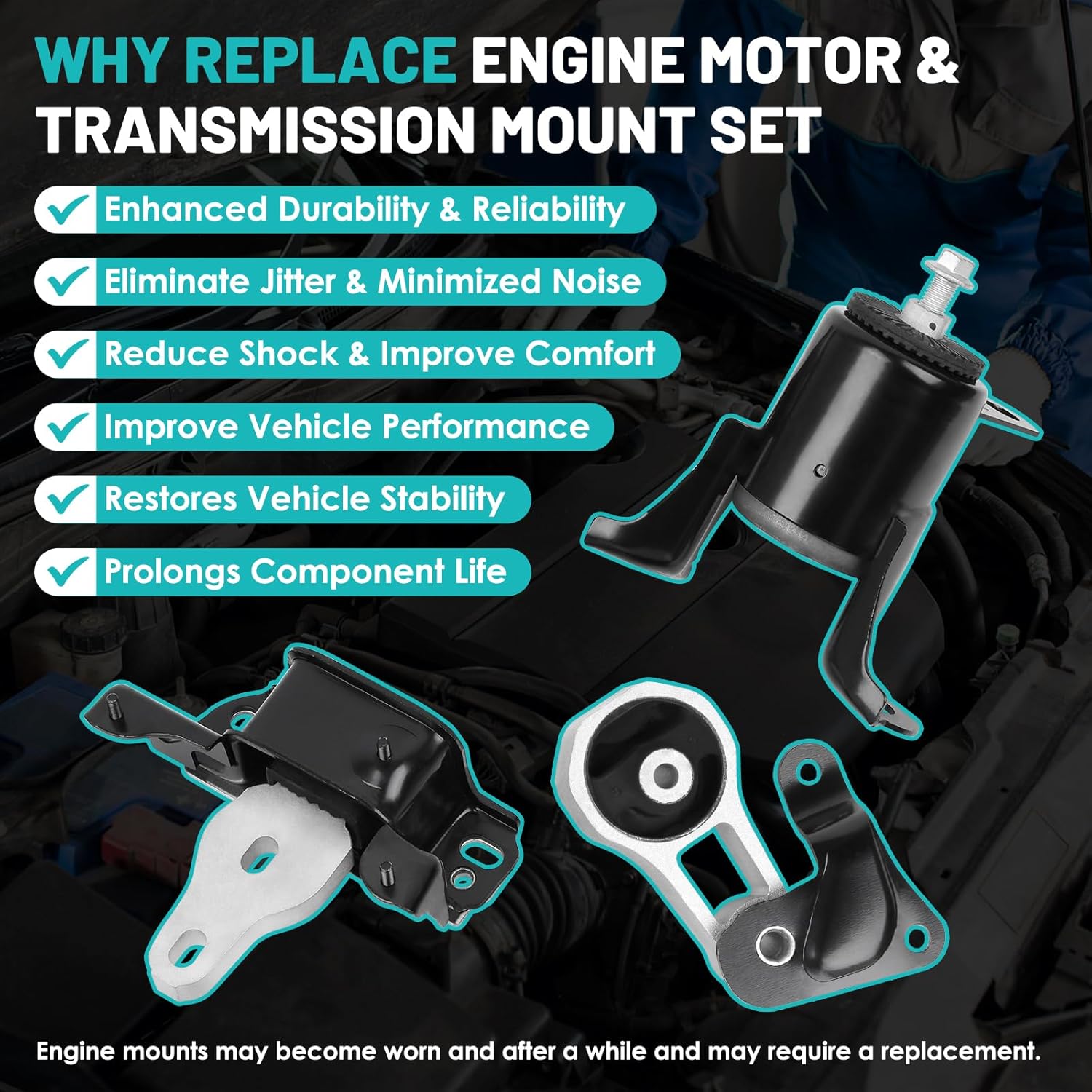 WHY REPLACE ENGINE MOTOR & TRANSMISSION MOUNT SET

Enhanced Durability & Reliability

Eliminate Jitter & Minimized Noise

Reduce Shock & Improve Comfort

Improve Vehicle Performance

Restores Vehicle Stability

Prolongs Component Life

Engine mounts may become worn and after a while and may require a replacement.