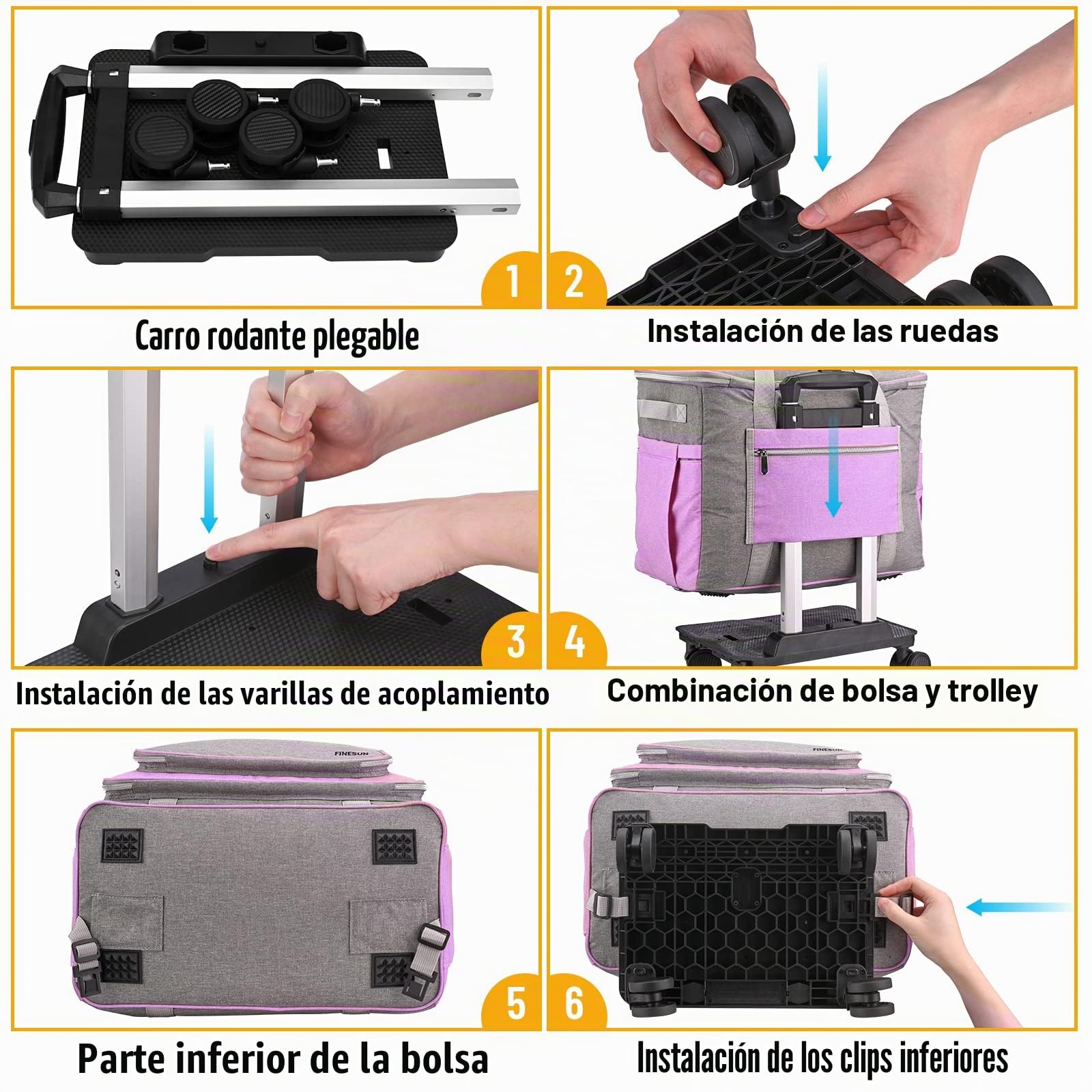 1

Carro rodante plegable

2

Instalación de las ruedas

3

Instalación de las varillas de acoplamiento

4

Combinación de bolsa y trolley

FINESUN

5

Parte inferior de la bolsa

FINESUN

6

Instalación de los clips inferiores