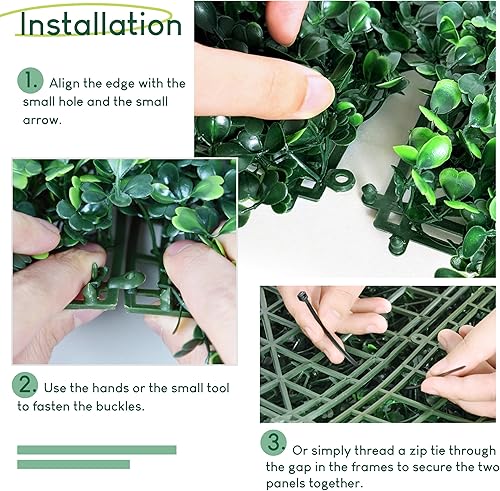 Installation

1. Align the edge with the small hole and the small arrow.

2. Use the hands or the small tool to fasten the buckles.

3. Or simply thread a zip tie through the gap in the frames to secure the two panels together.