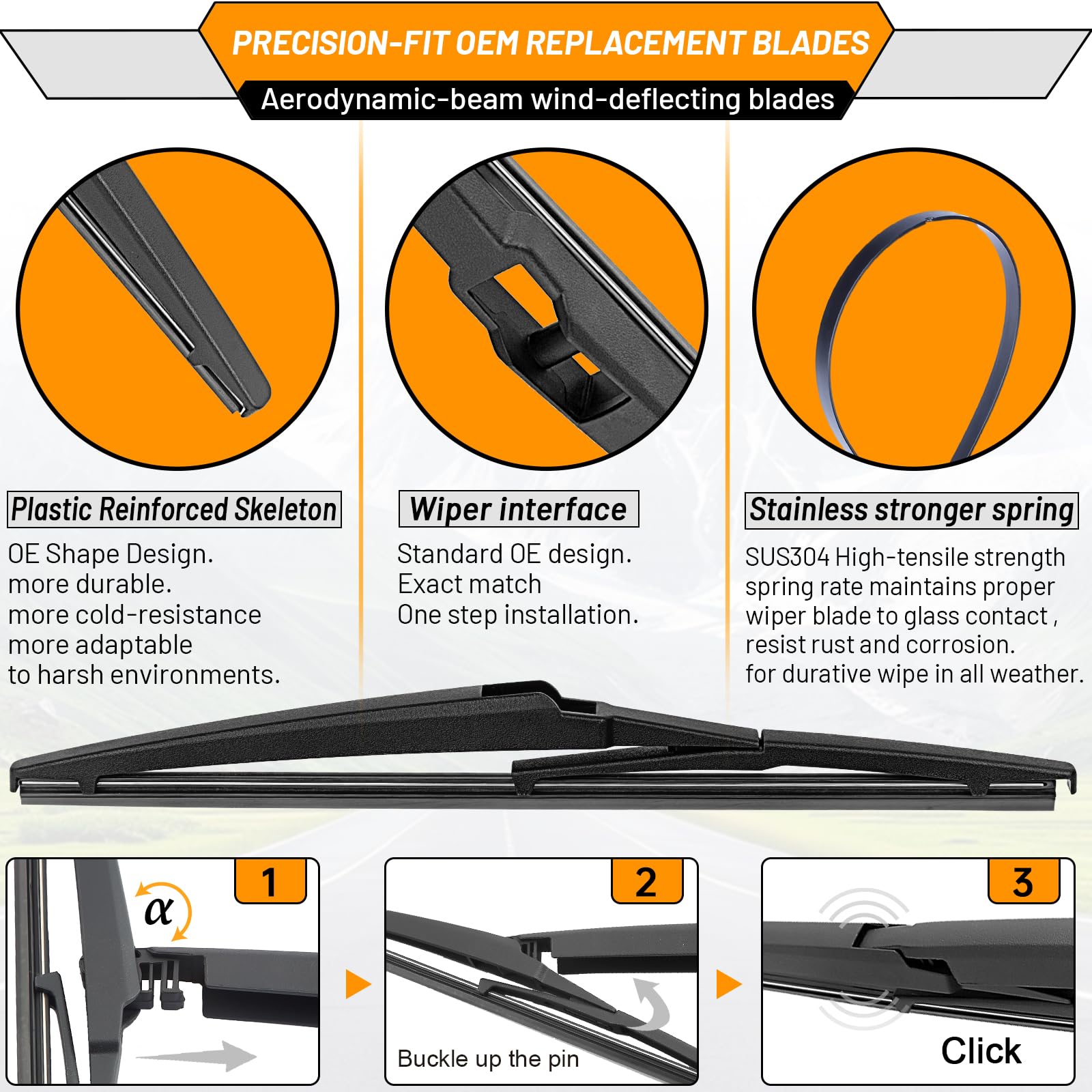 PRECISION-FIT OEM REPLACEMENT BLADES

Aerodynamic-beam wind-deflecting blades

Plastic Reinforced Skeleton

OE Shape Design.
more durable.
more cold-resistance
more adaptable
to harsh environments.

Wiper interface

Standard OE design.
Exact match
One step installation.

Stainless stronger spring

SUS304 High-tensile strength spring rate maintains proper wiper blade to glass contact , resist rust and corrosion.
for durative wipe in all weather.

1

$\alpha$

2

Buckle up the pin

3

Click