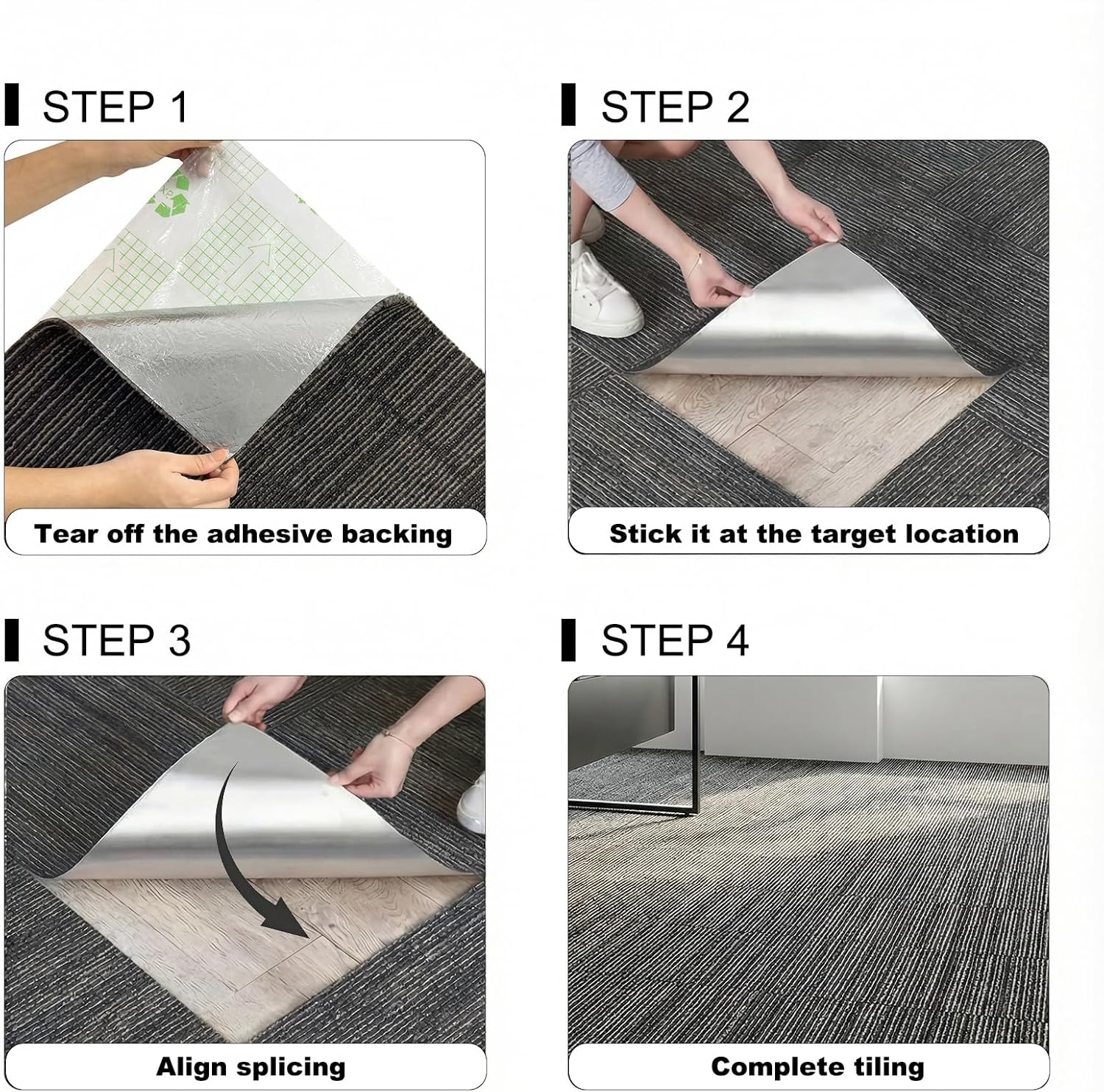 STEP 1

Tear off the adhesive backing

STEP 2

Stick it at the target location

STEP 3

Align splicing

STEP 4

Complete tiling