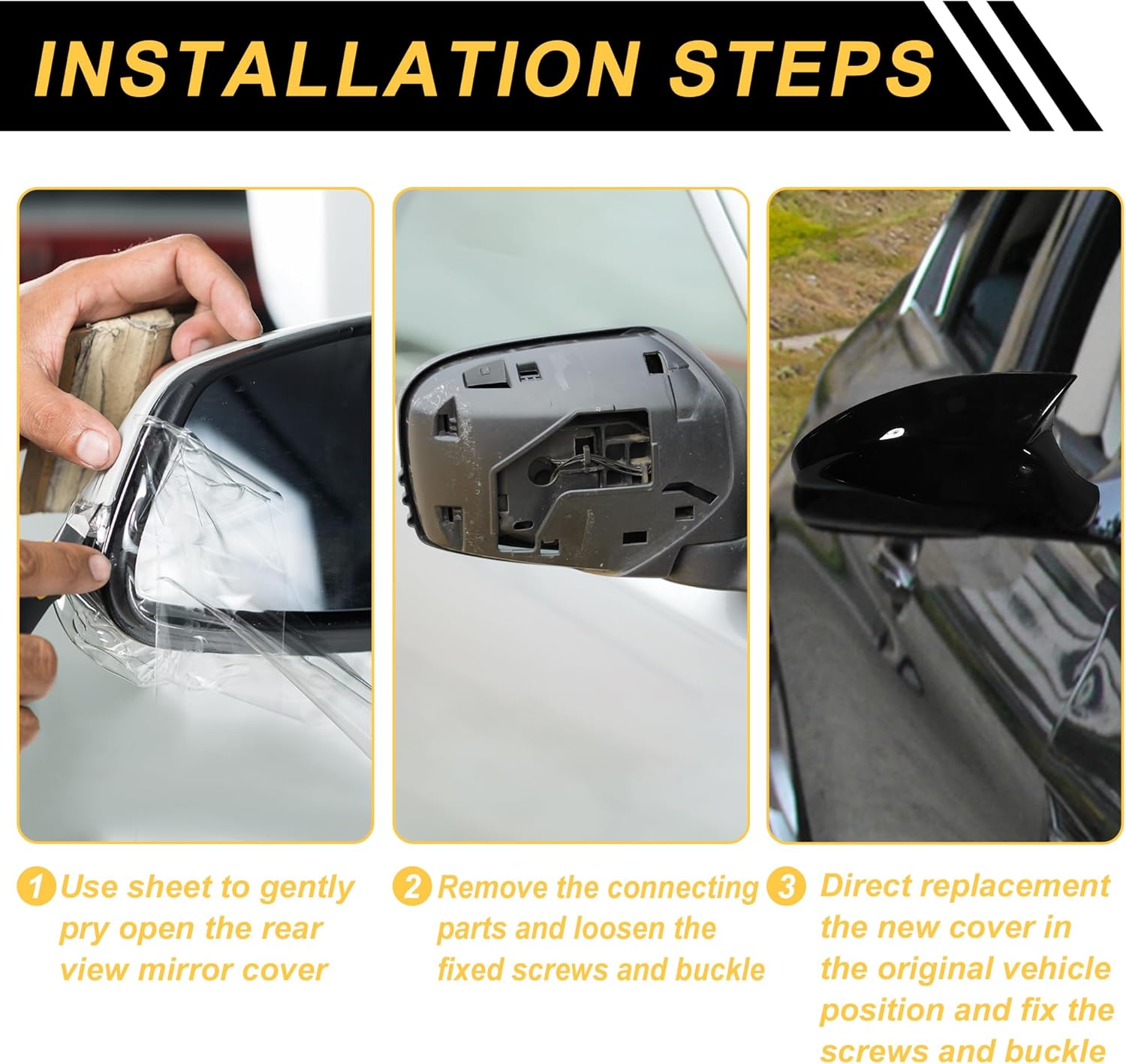 INSTALLATION STEPS

1 Use sheet to gently pry open the rear view mirror cover

2 Remove the connecting parts and loosen the fixed screws and buckle

3 Direct replacement the new cover in the original vehicle position and fix the screws and buckle