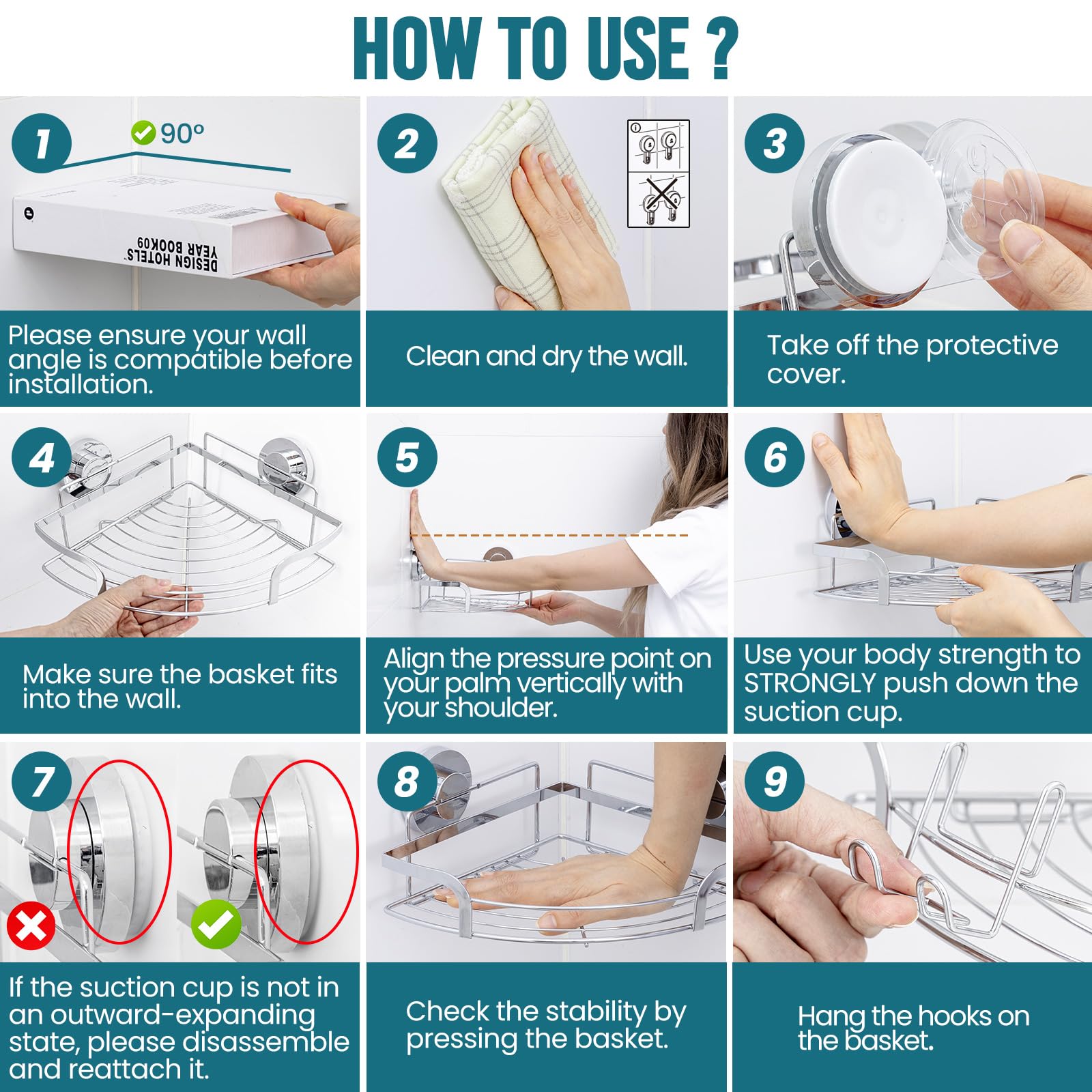 HOW TO USE ?

1
90°
DESIGN HOTELS YEAR BOOK09
Please ensure your wall angle is compatible before installation.

2
Clean and dry the wall.

3
Take off the protective cover.

4
Make sure the basket fits into the wall.

5
Align the pressure point on your palm vertically with your shoulder.

6
Use your body strength to STRONGLY push down the suction cup.

7
If the suction cup is not in an outward-expanding state, please disassemble and reattach it.

8
Check the stability by pressing the basket.

9
Hang the hooks on the basket.