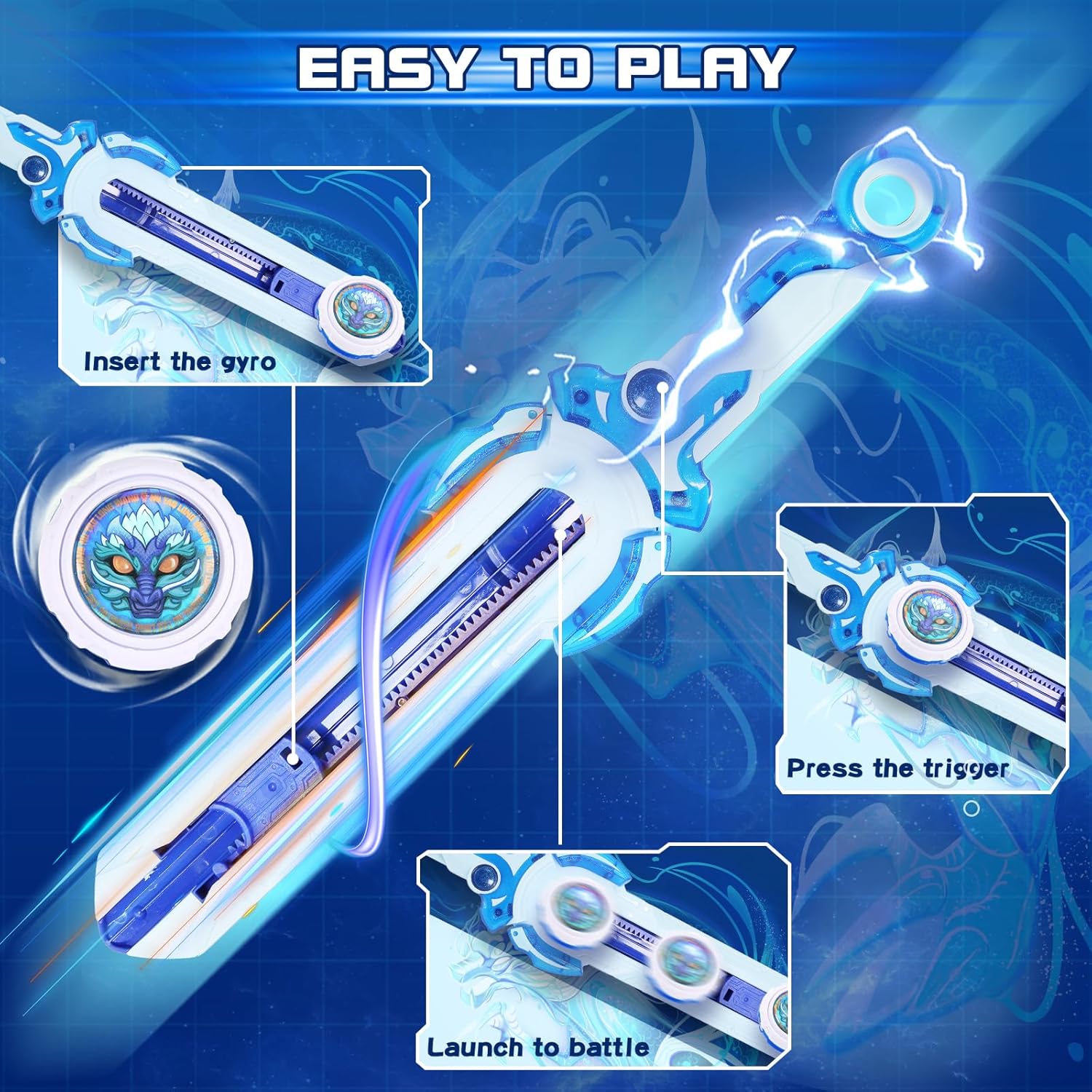 EASY TO PLAY

Insert the gyro

Press the trigger

Launch to battle