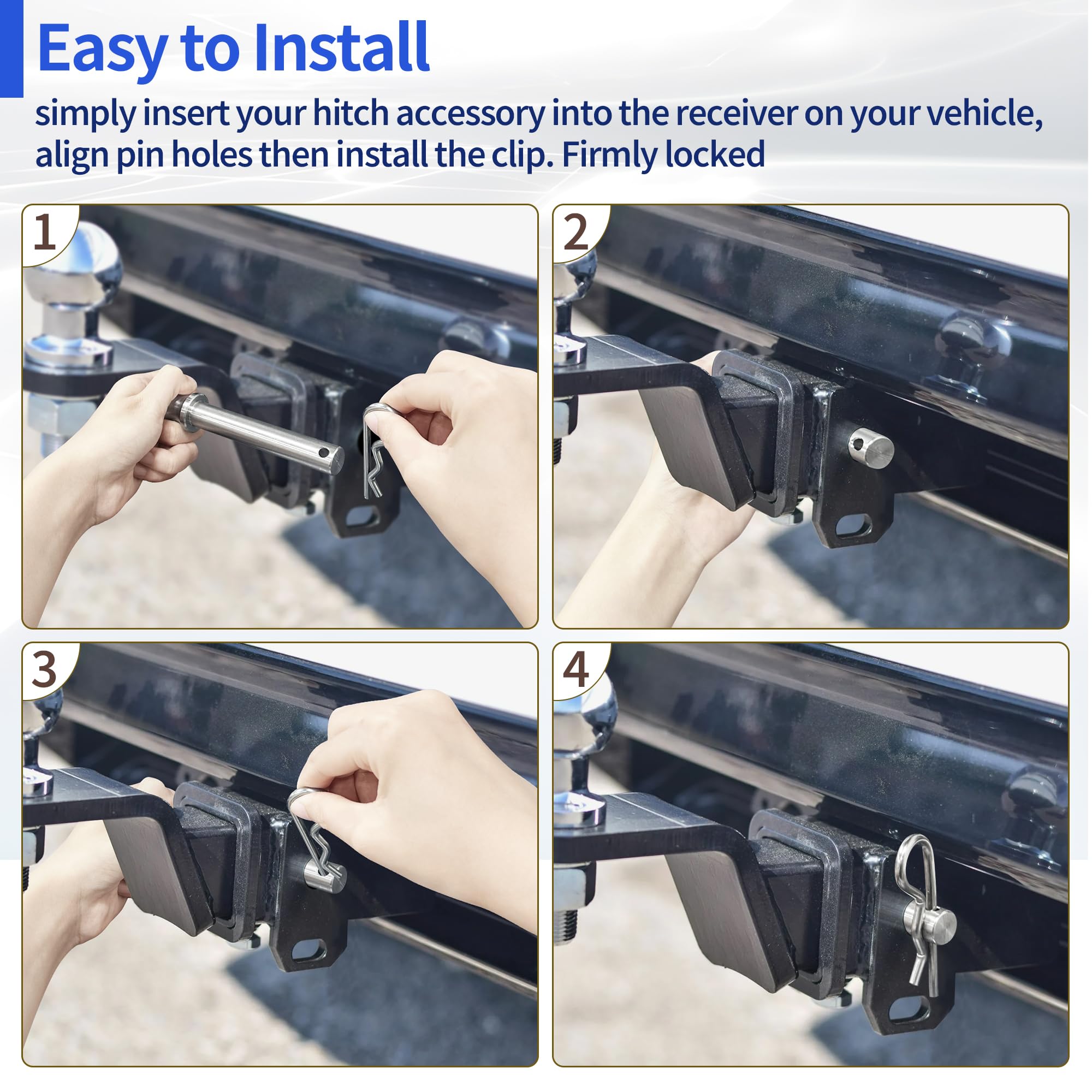 Easy to Install

simply insert your hitch accessory into the receiver on your vehicle, align pin holes then install the clip. Firmly locked

1

2

3

4