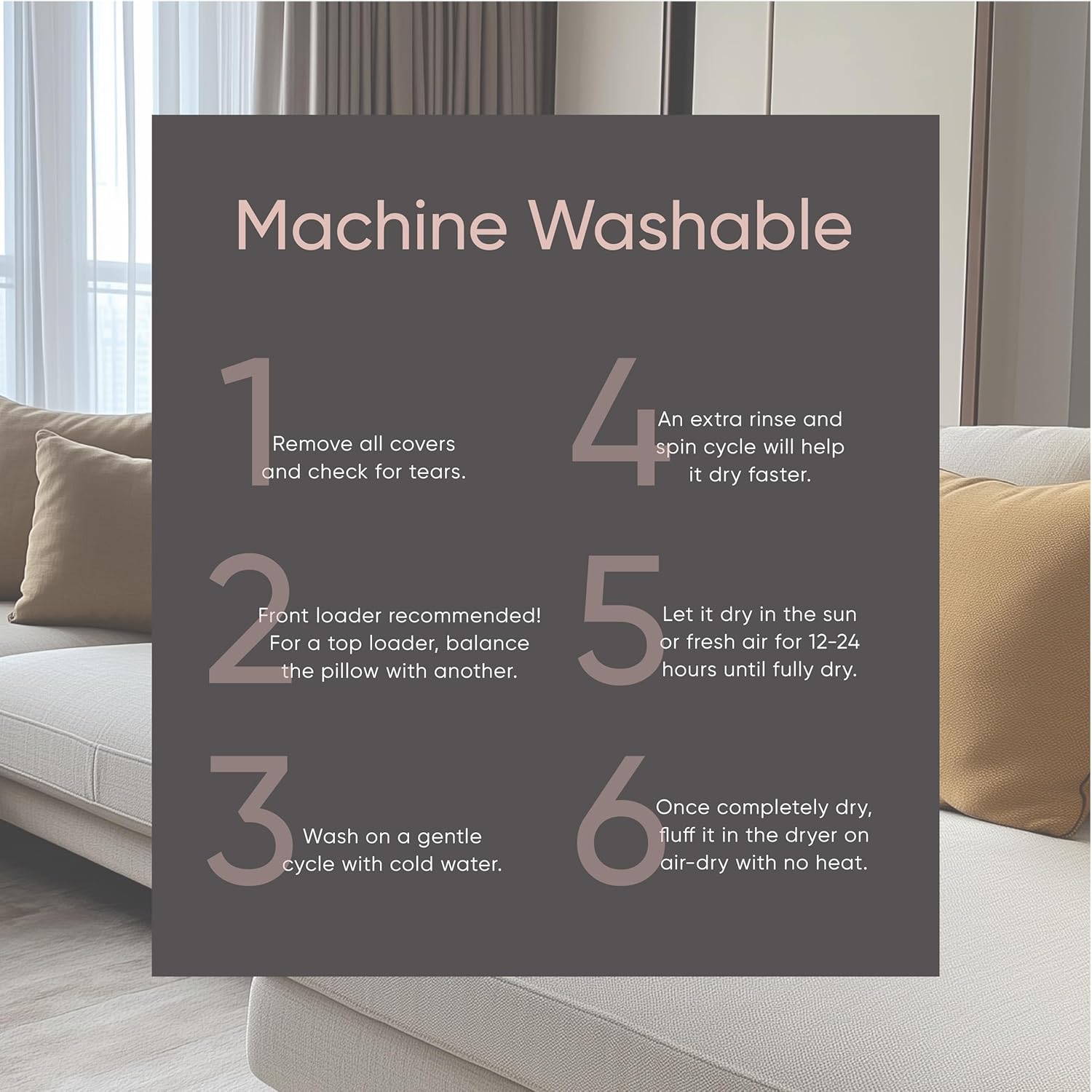 Machine Washable

1
Remove all covers and check for tears.

2
Front loader recommended! For a top loader, balance the pillow with another.

3
Wash on a gentle cycle with cold water.

4
An extra rinse and spin cycle will help it dry faster.

5
Let it dry in the sun or fresh air for 12-24 hours until fully dry.

6
Once completely dry, fluff it in the dryer on air-dry with no heat.