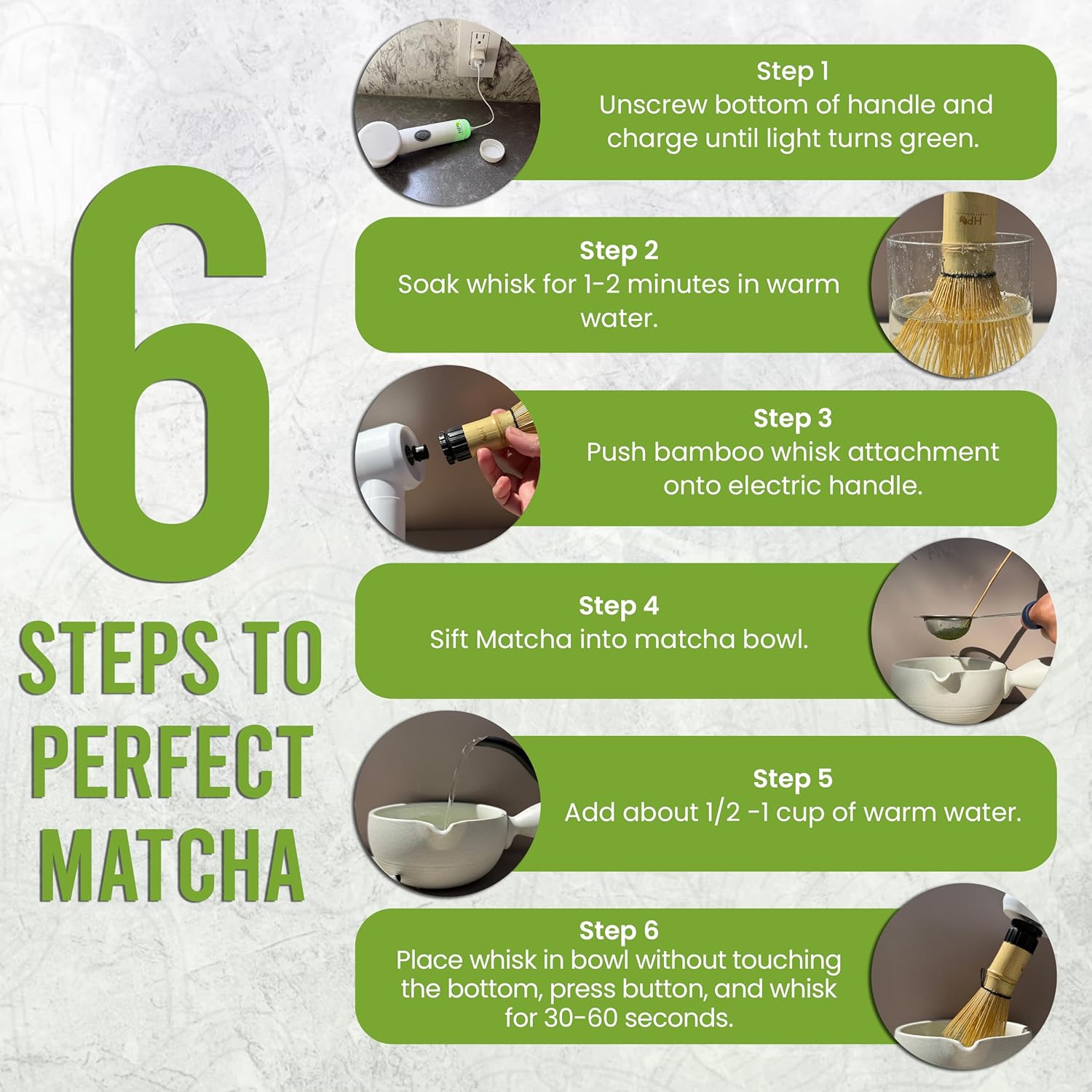 6
STEPS TO
PERFECT
MATCHA

Step 1
Unscrew bottom of handle and charge until light turns green.

Step 2
Soak whisk for 1-2 minutes in warm water.

Step 3
Push bamboo whisk attachment onto electric handle.

Step 4
Sift Matcha into matcha bowl.

Step 5
Add about 1/2 -1 cup of warm water.

Step 6
Place whisk in bowl without touching the bottom, press button, and whisk for 30-60 seconds.