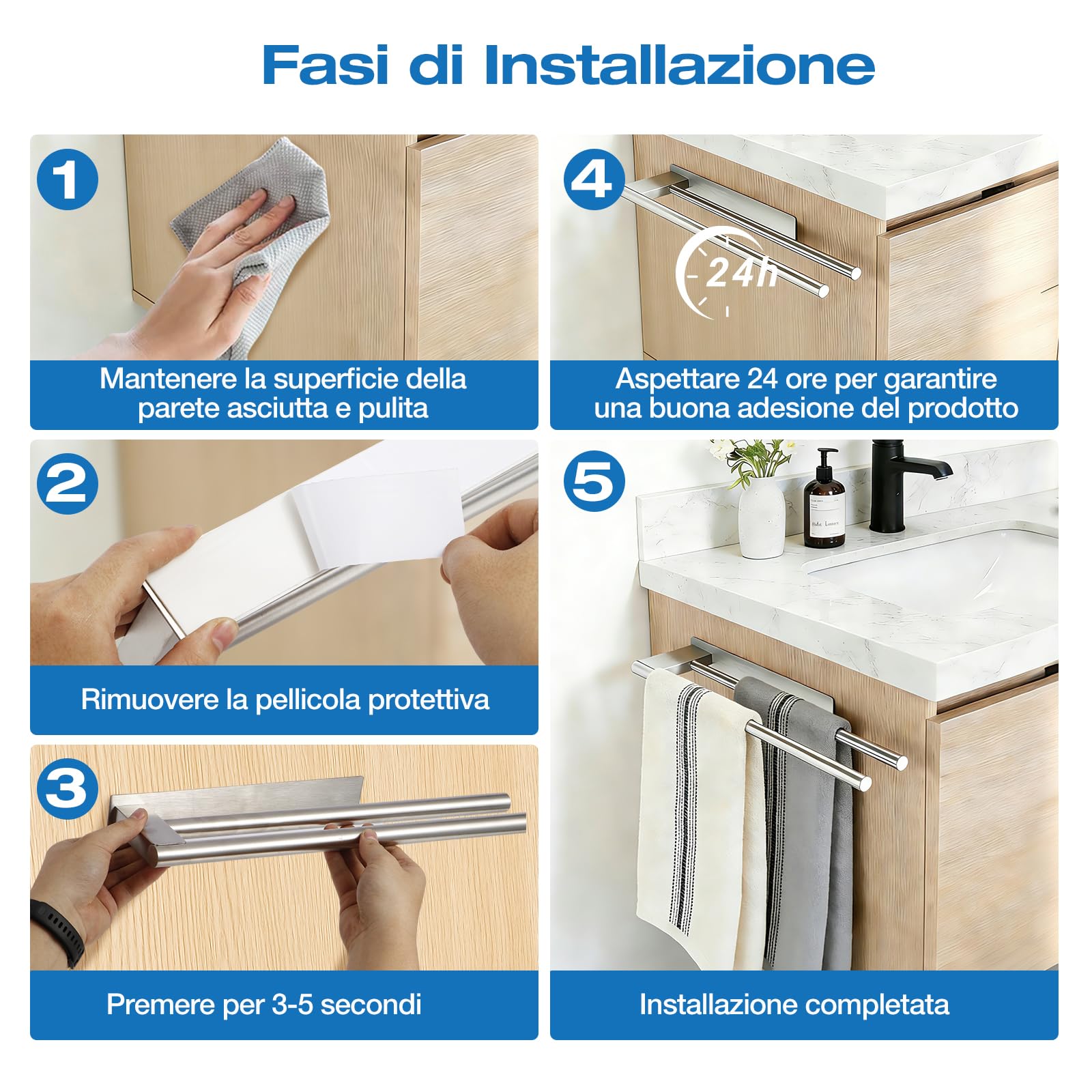 Fasi di Installazione

1

Mantenere la superficie della parete asciutta e pulita

2

Rimuovere la pellicola protettiva

3

Premere per 3-5 secondi

4

24h

Aspettare 24 ore per garantire una buona adesione del prodotto

5

Installazione completata