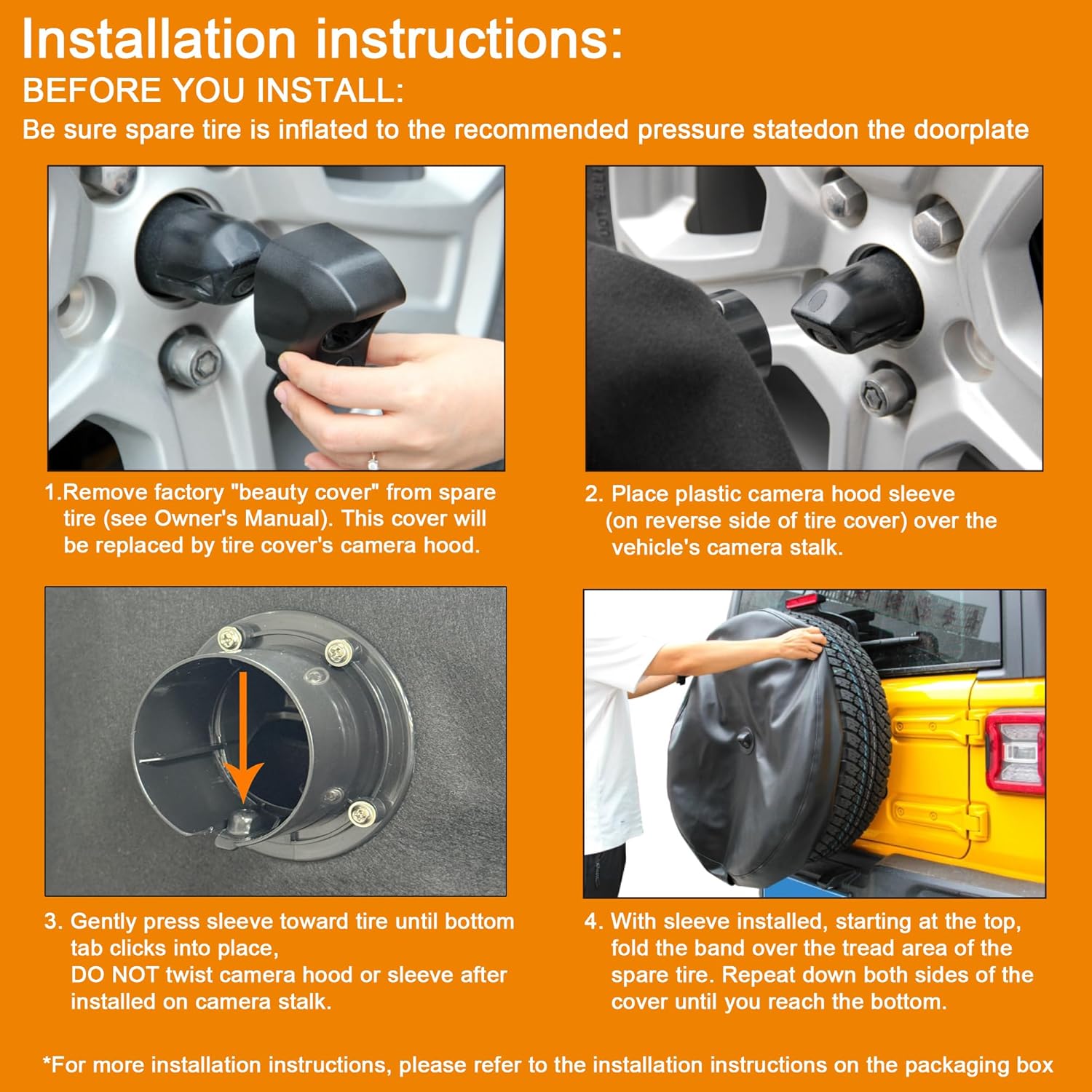 Installation instructions:

BEFORE YOU INSTALL:

Be sure spare tire is inflated to the recommended pressure statedon the doorplate

1.Remove factory "beauty cover" from spare tire (see Owner's Manual). This cover will be replaced by tire cover's camera hood.

2. Place plastic camera hood sleeve (on reverse side of tire cover) over the vehicle's camera stalk.

3. Gently press sleeve toward tire until bottom tab clicks into place,
DO NOT twist camera hood or sleeve after installed on camera stalk.

4. With sleeve installed, starting at the top, fold the band over the tread area of the spare tire. Repeat down both sides of the cover until you reach the bottom.

*For more installation instructions, please refer to the installation instructions on the packaging box