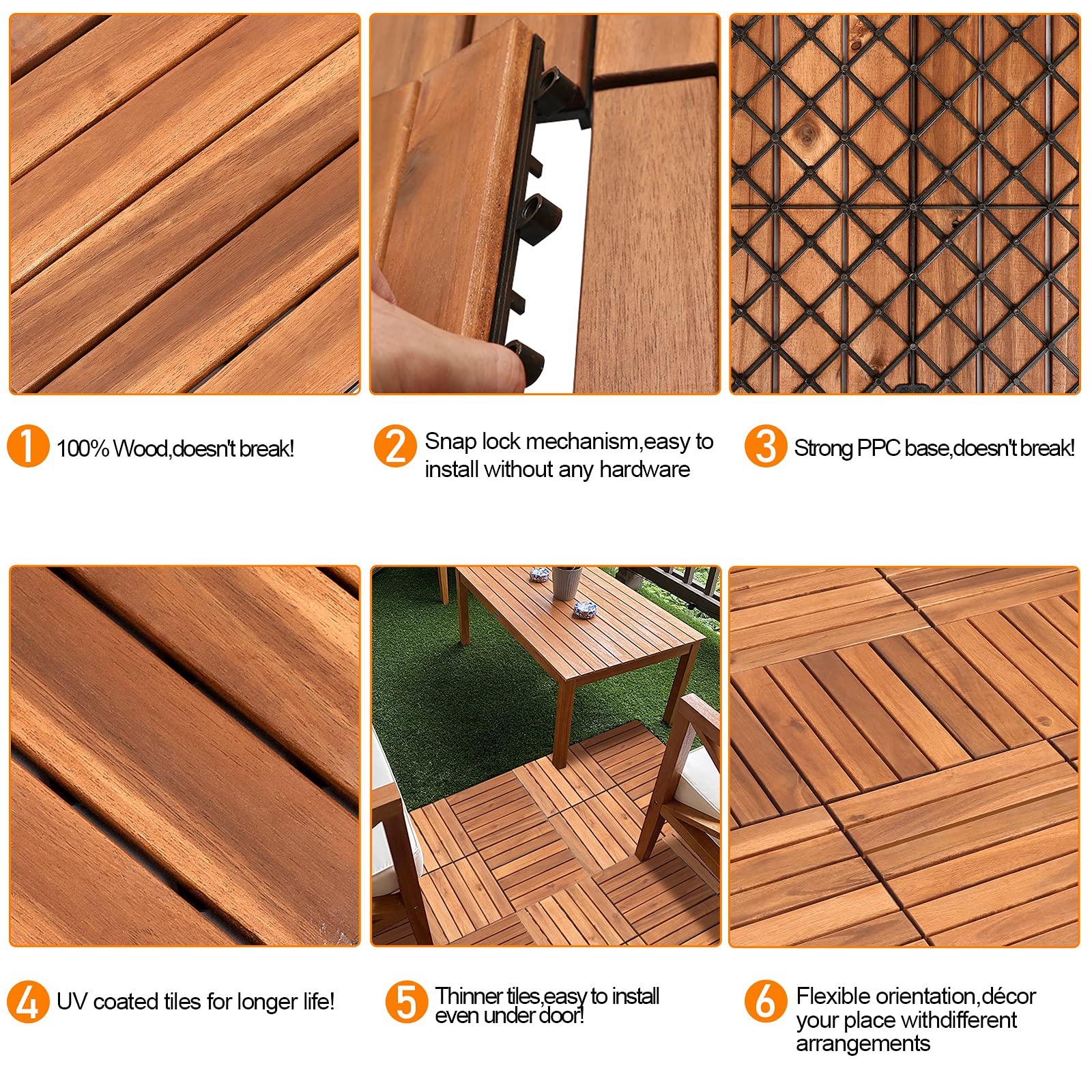 1 100% Wood,doesn't break!

2 Snap lock mechanism,easy to install without any hardware

3 Strong PPC base,doesn't break!

4 UV coated tiles for longer life!

5 Thinner tiles,easy to install even under door!

6 Flexible orientation,décor your place withdifferent arrangements