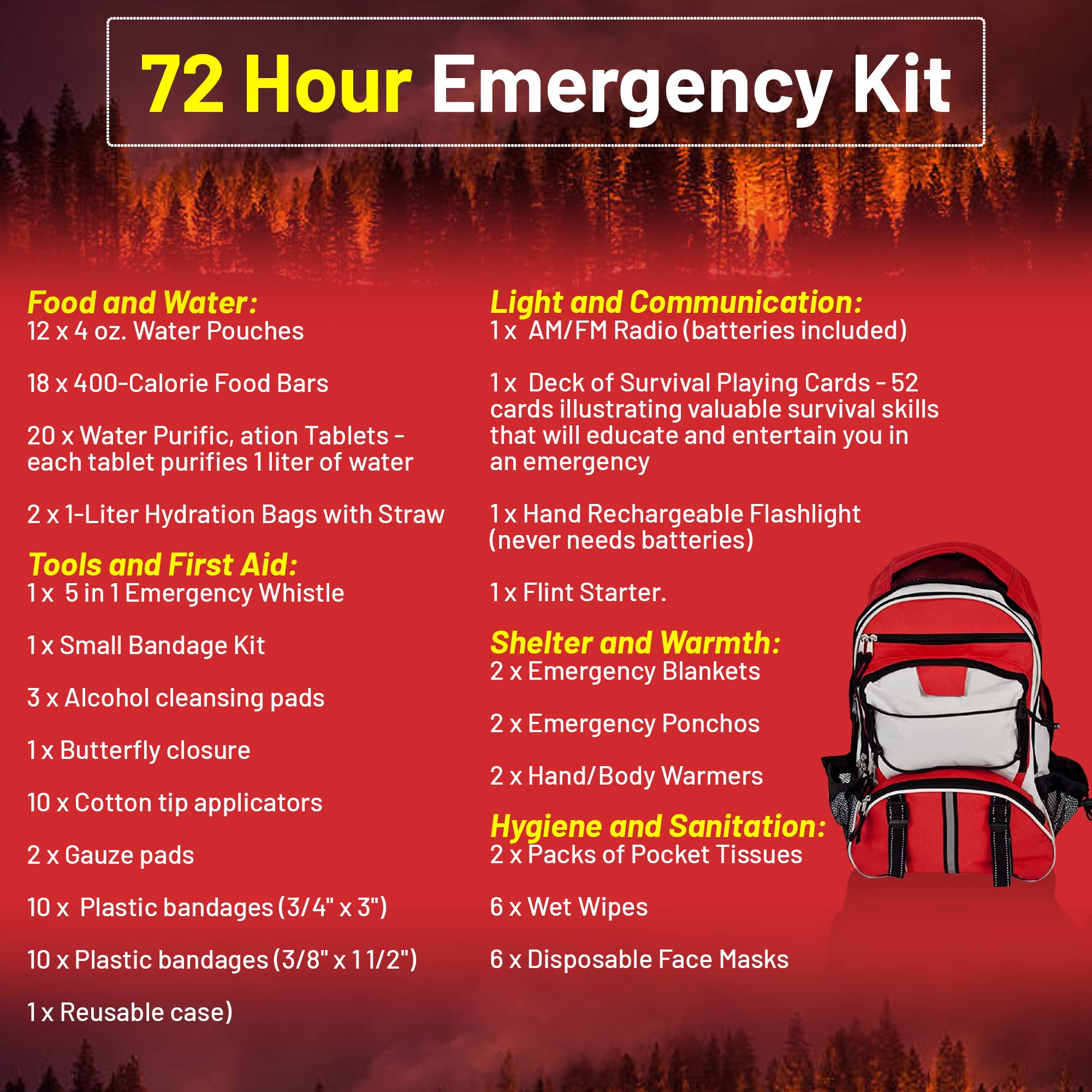 72 Hour Emergency Kit

Food and Water:
12 x 4 oz. Water Pouches

18 x 400-Calorie Food Bars

20 x Water Purific, ation Tablets - each tablet purifies 1 liter of water

2 x 1-Liter Hydration Bags with Straw

Tools and First Aid:
1 x 5 in 1 Emergency Whistle

1 x Small Bandage Kit

3 x Alcohol cleansing pads

1 x Butterfly closure

10 x Cotton tip applicators

2 x Gauze pads

10 x Plastic bandages (3/4" x 3")

10 x Plastic bandages (3/8" x 1 1/2")

1 x Reusable case)

Light and Communication:
1 x AM/FM Radio (batteries included)

1 x Deck of Survival Playing Cards - 52 cards illustrating valuable survival skills that will educate and entertain you in an emergency

1 x Hand Rechargeable Flashlight (never needs batteries)

1 x Flint Starter.

Shelter and Warmth:
2 x Emergency Blankets

2 x Emergency Ponchos

2 x Hand/Body Warmers

Hygiene and Sanitation:
2 x Packs of Pocket Tissues

6 x Wet Wipes

6 x Disposable Face Masks