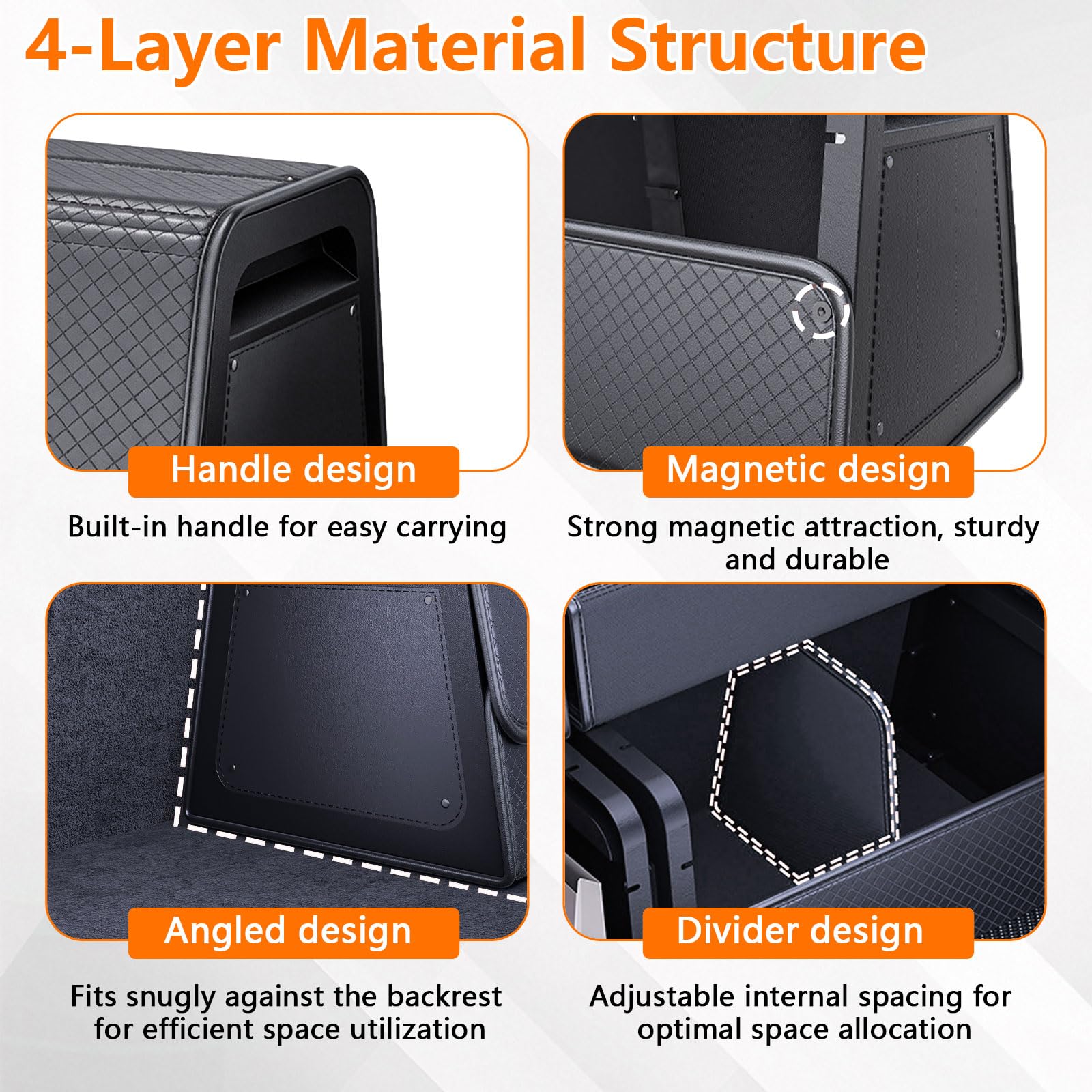 4-Layer Material Structure

Handle design

Built-in handle for easy carrying

Magnetic design

Strong magnetic attraction, sturdy and durable

Angled design

Fits snugly against the backrest for efficient space utilization

Divider design

Adjustable internal spacing for optimal space allocation