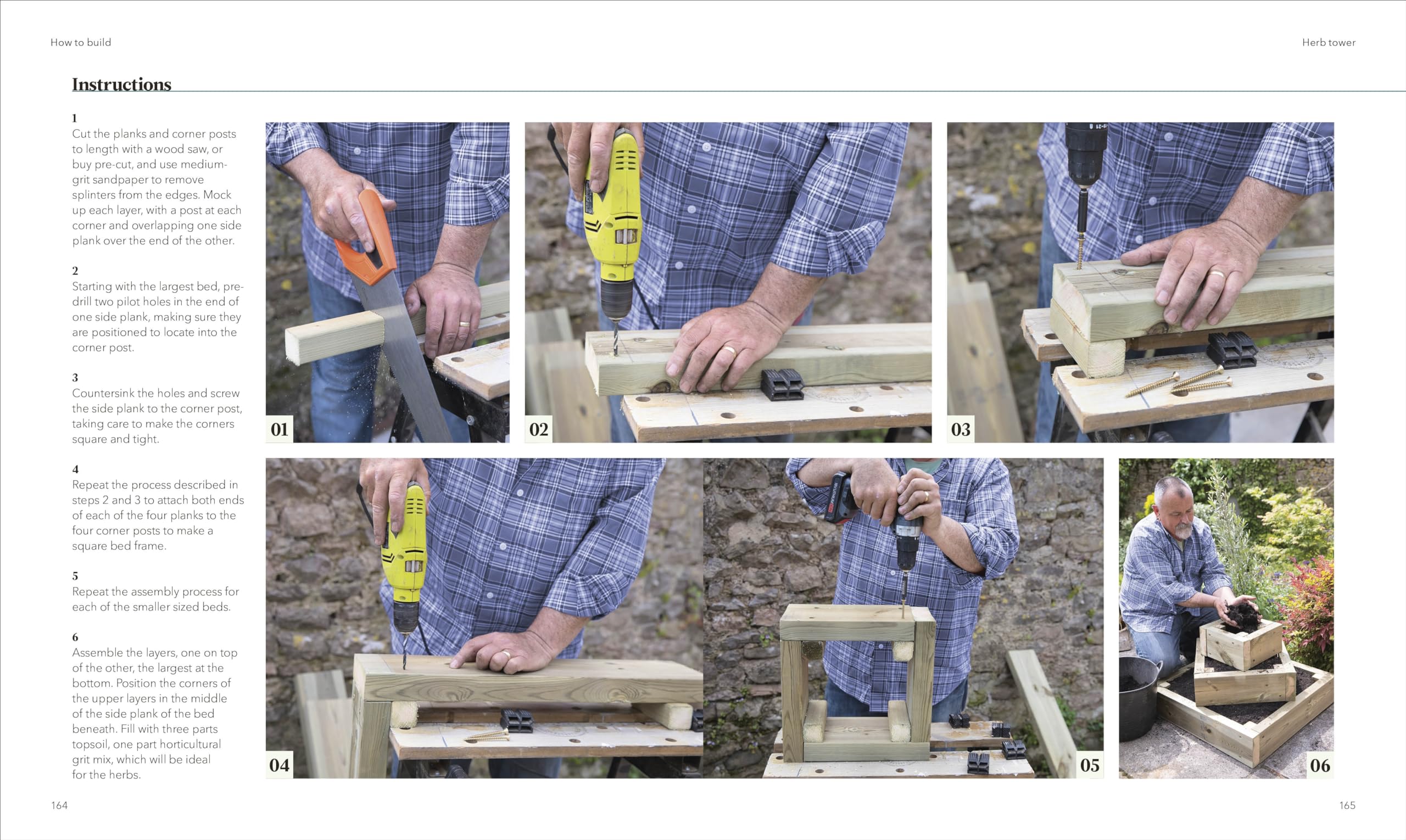 How to build

Herb tower

Instructions

1
Cut the planks and corner posts to length with a wood saw, or buy pre-cut, and use medium-grit sandpaper to remove splinters from the edges. Mock up each layer, with a post at each corner and overlapping one side plank over the end of the other.

2
Starting with the largest bed, pre-drill two pilot holes in the end of one side plank, making sure they are positioned to locate into the corner post.

3
Countersink the holes and screw the side plank to the corner post, taking care to make the corners square and tight.

4
Repeat the process described in steps 2 and 3 to attach both ends of each of the four planks to the four corner posts to make a square bed frame.

5
Repeat the assembly process for each of the smaller sized beds.

6
Assemble the layers, one on top of the other, the largest at the bottom. Position the corners of the upper layers in the middle of the side plank of the bed beneath. Fill with three parts topsoil, one part horticultural grit mix, which will be ideal for the herbs.

01

02

03

04

05

06

164

165