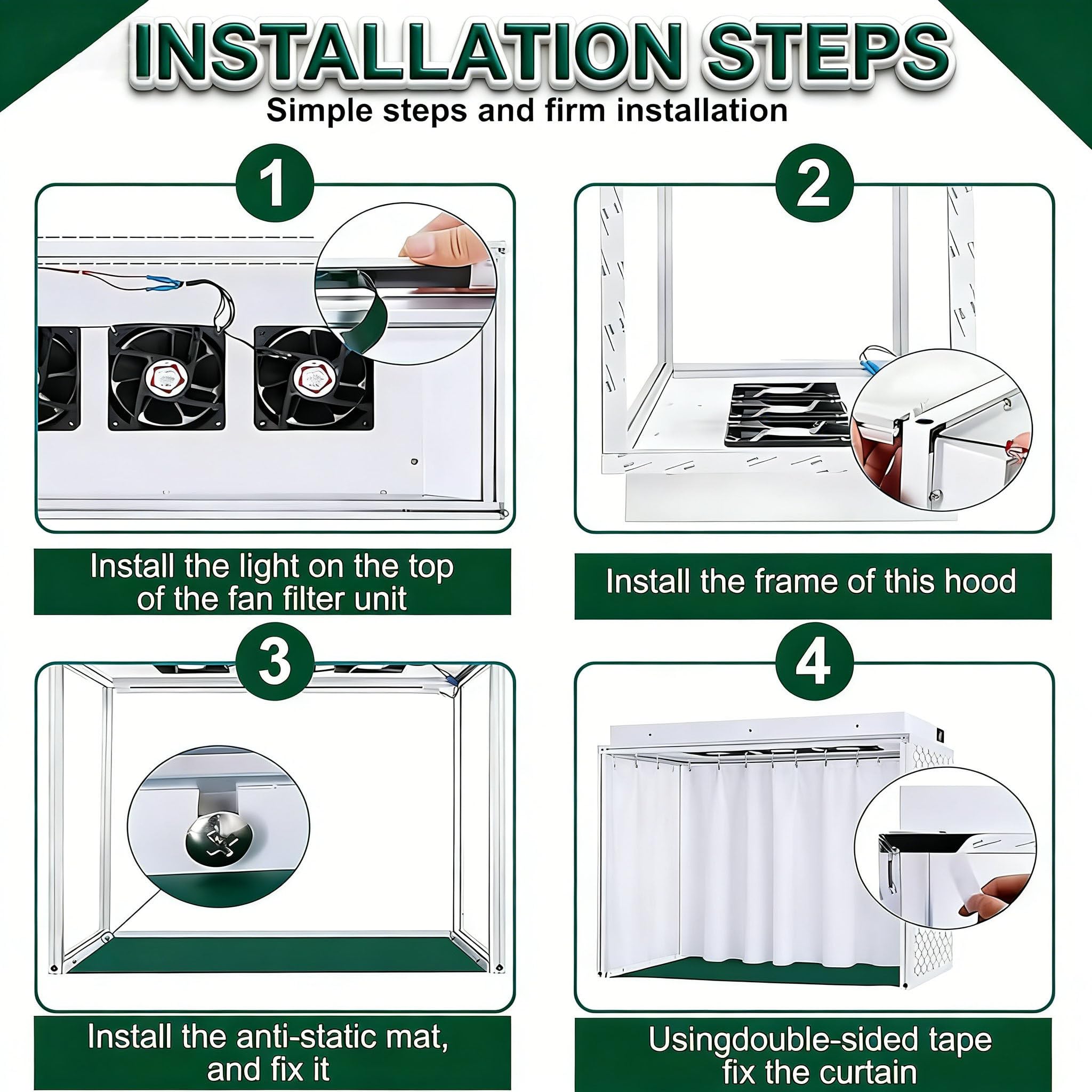 INSTALLATION STEPS

Simple steps and firm installation

1

Install the light on the top of the fan filter unit

2

Install the frame of this hood

3

Install the anti-static mat, and fix it

4

Usingdouble-sided tape fix the curtain