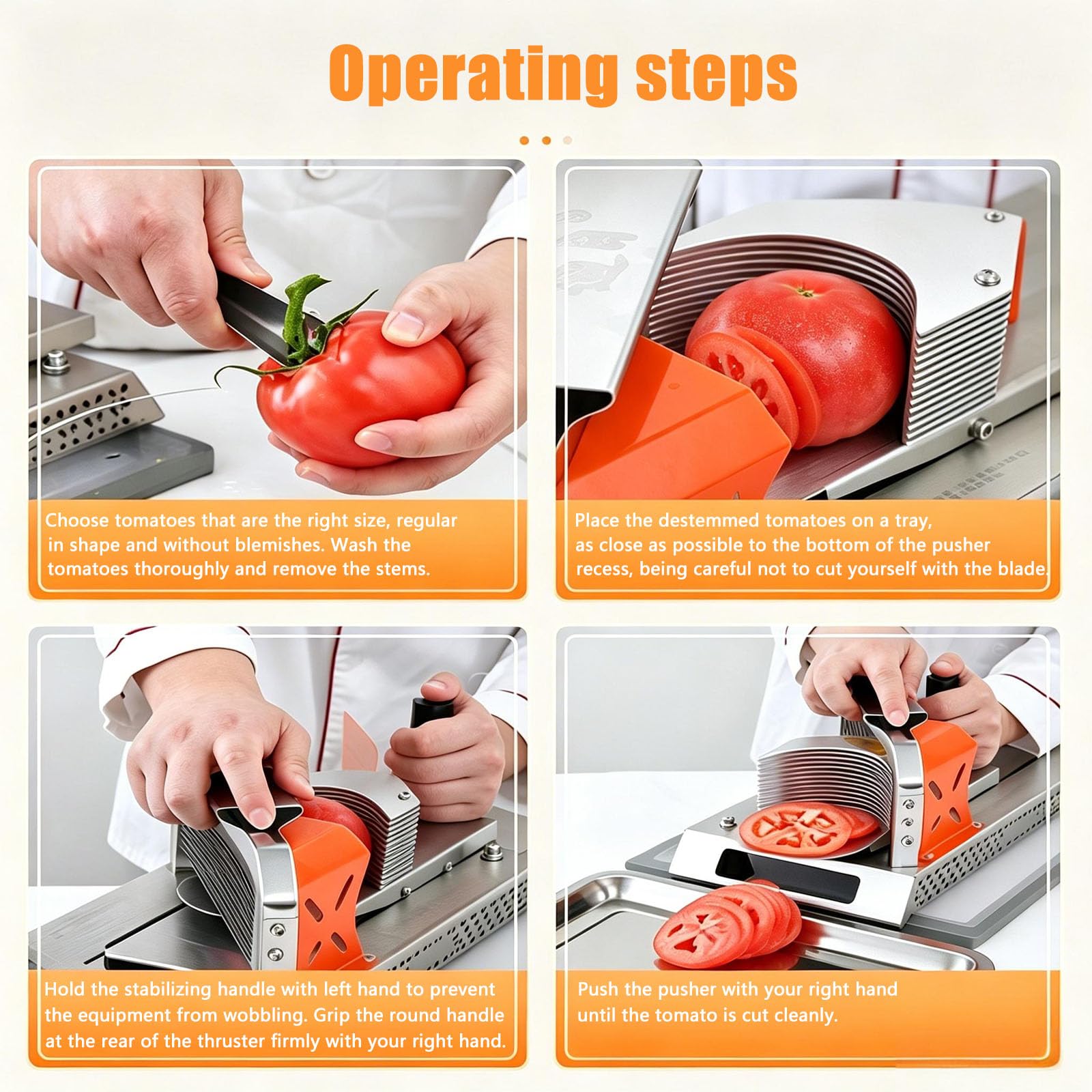 Operating steps

Choose tomatoes that are the right size, regular in shape and without blemishes. Wash the tomatoes thoroughly and remove the stems.

Place the destemmed tomatoes on a tray, as close as possible to the bottom of the pusher recess, being careful not to cut yourself with the blade.

Hold the stabilizing handle with left hand to prevent the equipment from wobbling. Grip the round handle at the rear of the thruster firmly with your right hand.

Push the pusher with your right hand until the tomato is cut cleanly.