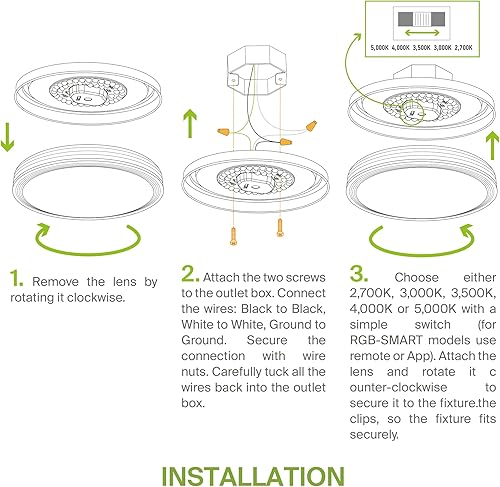 5,000K 4,000K 3,500K 3,000K 2,700K

1. Remove the lens by rotating it clockwise.

2. Attach the two screws to the outlet box. Connect the wires: Black to Black, White to White, Ground to Ground. Secure the connection with wire nuts. Carefully tuck all the wires back into the outlet box.

3. Choose either 2,700K, 3,000K, 3,500K, 4,000K or 5,000K with a simple switch (for RGB-SMART models use remote or App). Attach the lens and rotate it c ounter-clockwise to secure it to the fixture.the clips, so the fixture fits securely.

INSTALLATION