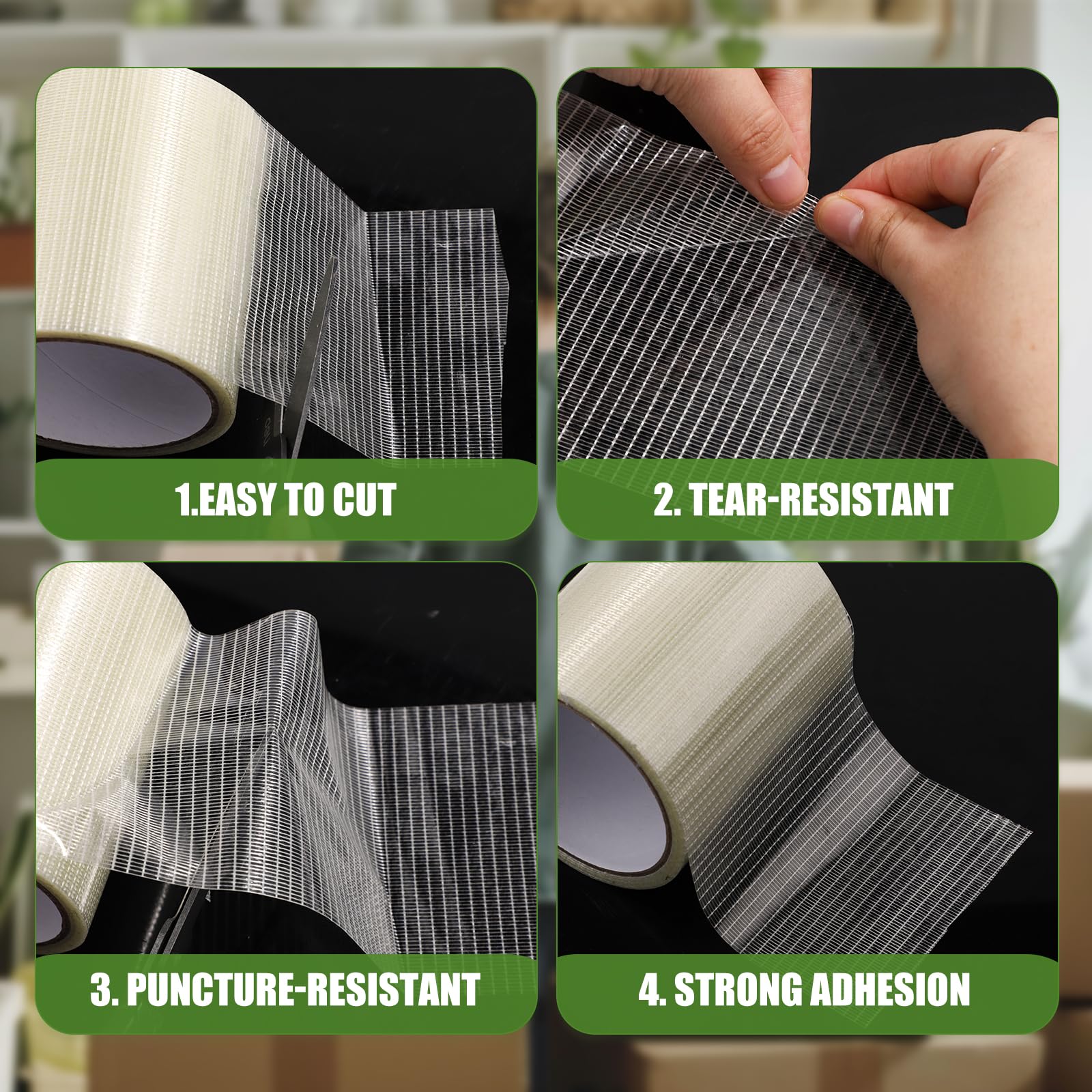 1.EASY TO CUT

2. TEAR-RESISTANT

3. PUNCTURE-RESISTANT

4. STRONG ADHESION