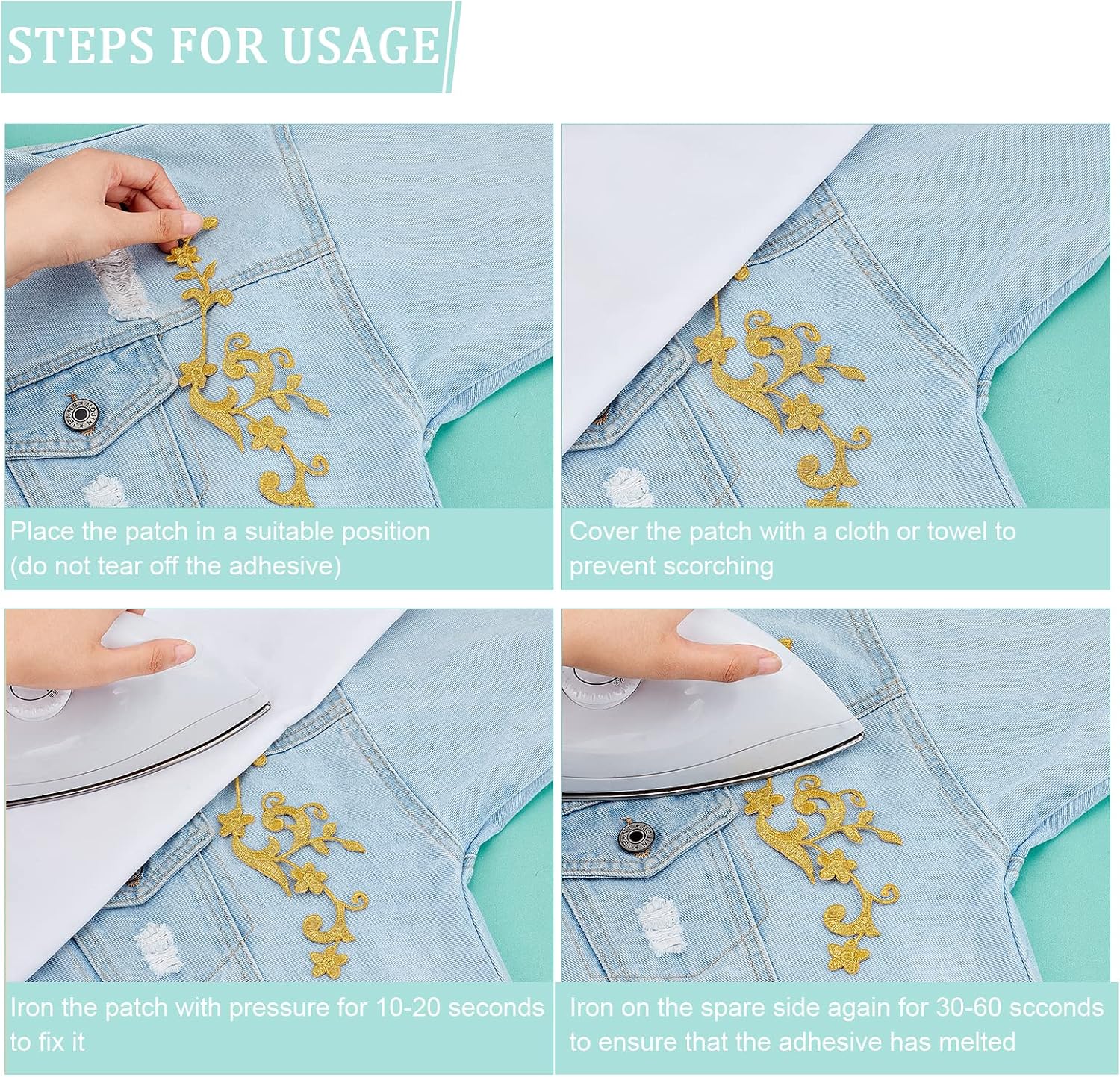 STEPS FOR USAGE

Place the patch in a suitable position (do not tear off the adhesive)

Cover the patch with a cloth or towel to prevent scorching

Iron the patch with pressure for 10-20 seconds to fix it

Iron on the spare side again for 30-60 scconds to ensure that the adhesive has melted