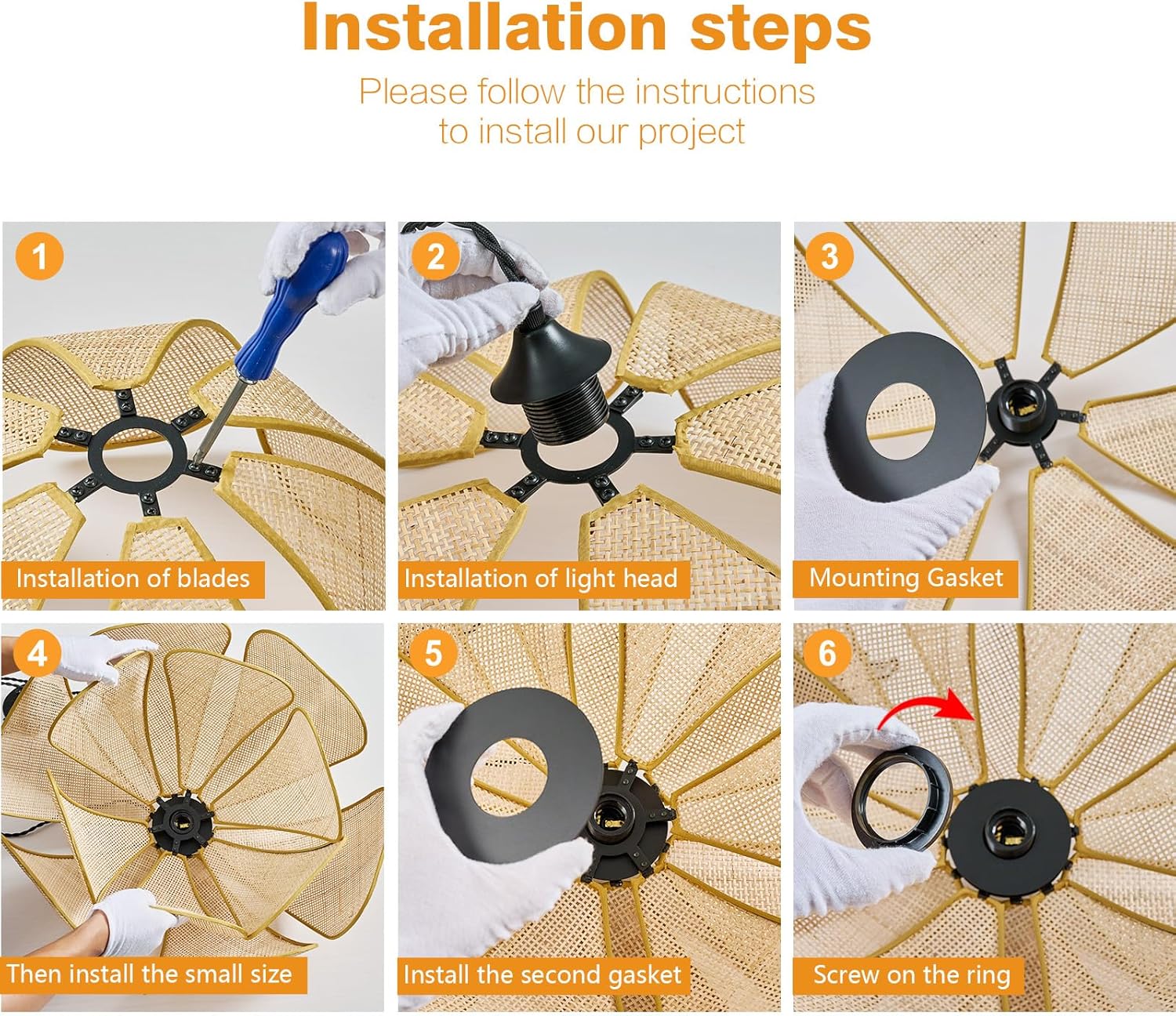 Installation steps

Please follow the instructions to install our project

1
Installation of blades

2
Installation of light head

3
Mounting Gasket

4
Then install the small size

5
Install the second gasket

6
Screw on the ring