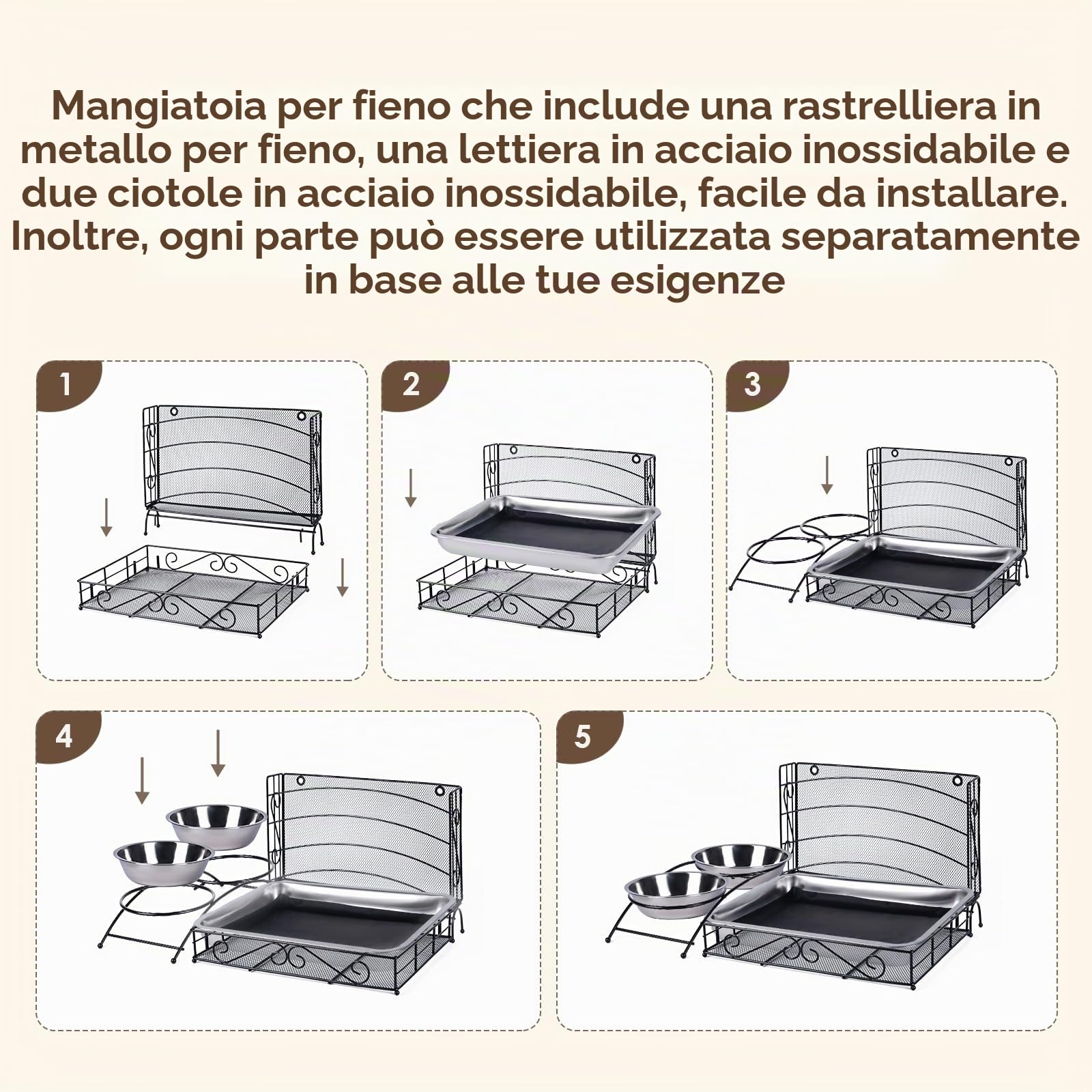 Mangiatoia per fieno che include una rastrelliera in metallo per fieno, una lettiera in acciaio inossidabile e due ciotole in acciaio inossidabile, facile da installare. Inoltre, ogni parte può essere utilizzata separatamente in base alle tue esigenze

1

2

3

4

5