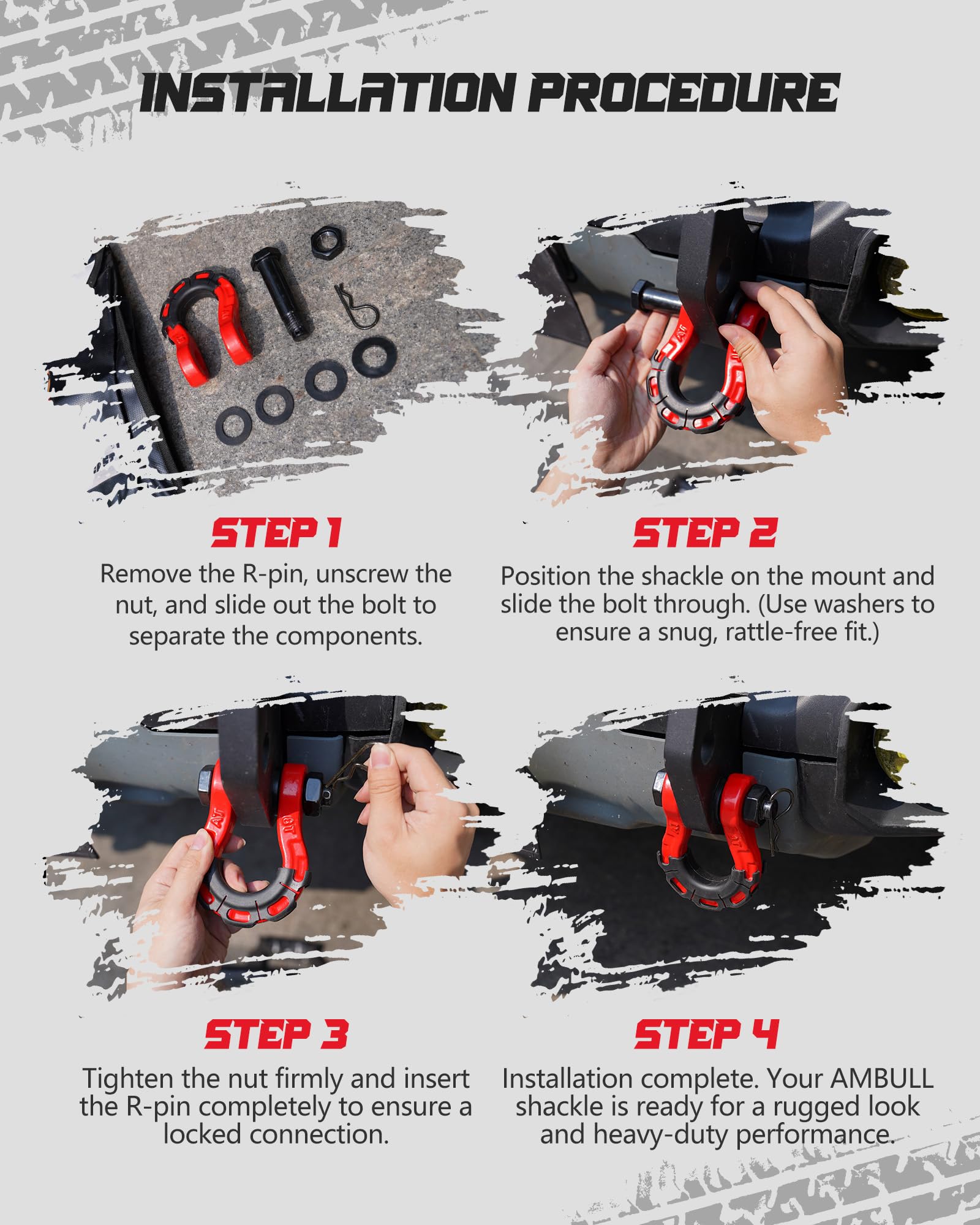 INSTALLATION PROCEDURE

STEP 1
Remove the R-pin, unscrew the nut, and slide out the bolt to separate the components.

STEP 2
Position the shackle on the mount and slide the bolt through. (Use washers to ensure a snug, rattle-free fit.)

STEP 3
Tighten the nut firmly and insert the R-pin completely to ensure a locked connection.

STEP 4
Installation complete. Your AMBULL shackle is ready for a rugged look and heavy-duty performance.