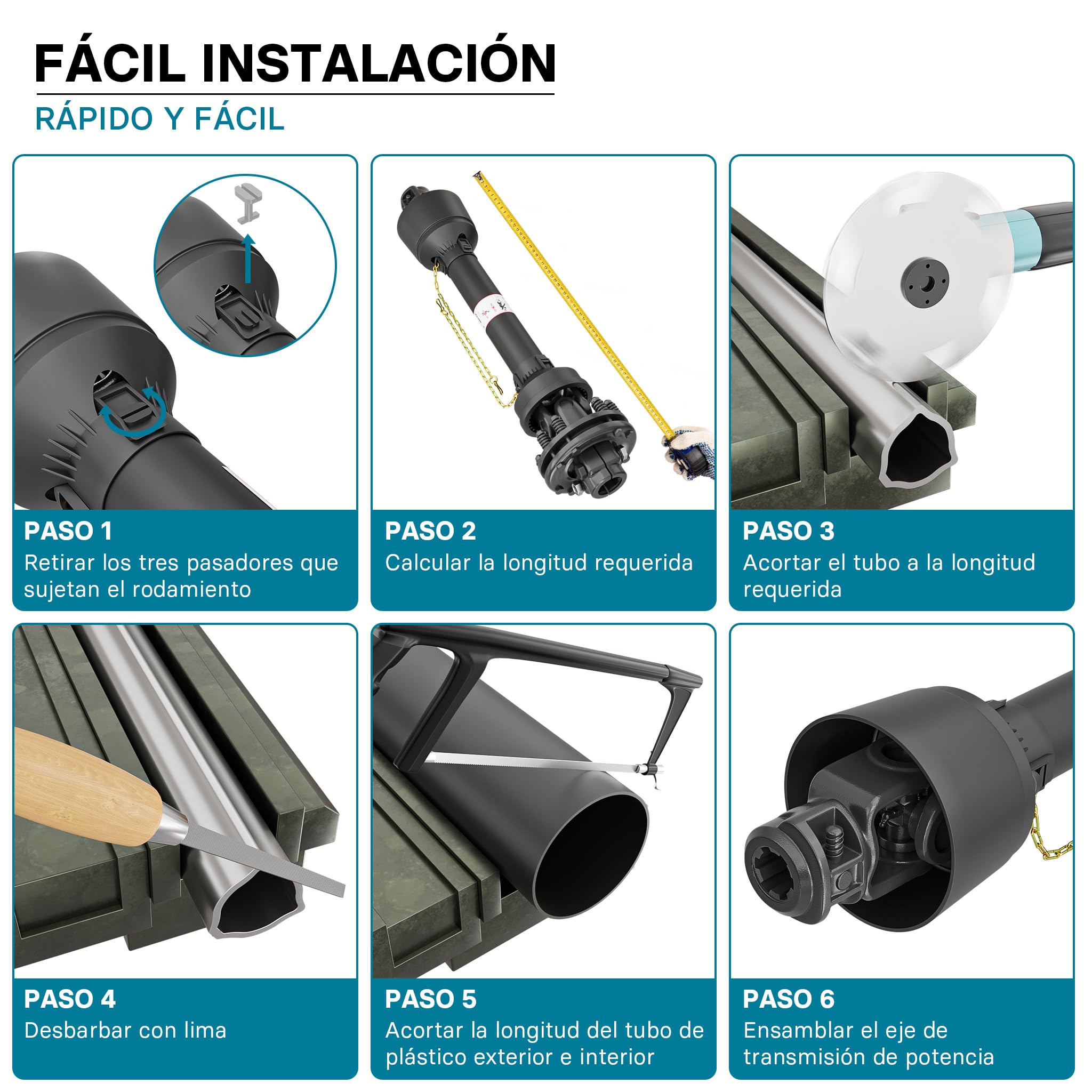 FÁCIL INSTALACIÓN

RÁPIDO Y FÁCIL

PASO 1
Retirar los tres pasadores que sujetan el rodamiento

PASO 2
Calcular la longitud requerida

PASO 3
Acortar el tubo a la longitud requerida

PASO 4
Desbarbar con lima

PASO 5
Acortar la longitud del tubo de plástico exterior e interior

PASO 6
Ensamblar el eje de transmisión de potencia