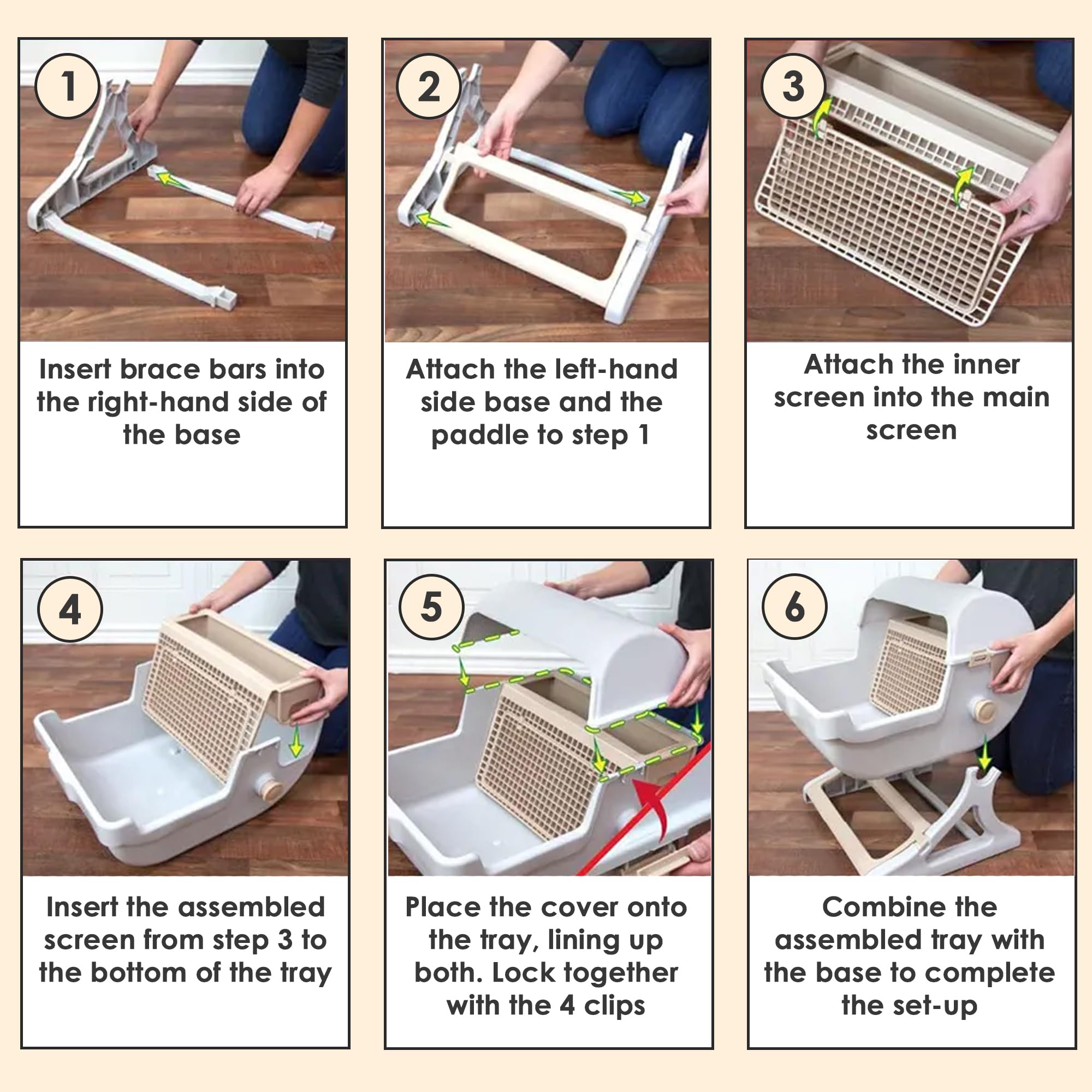 1

Insert brace bars into the right-hand side of the base

2

Attach the left-hand side base and the paddle to step 1

3

Attach the inner screen into the main screen

4

Insert the assembled screen from step 3 to the bottom of the tray

5

Place the cover onto the tray, lining up both. Lock together with the 4 clips

6

Combine the assembled tray with the base to complete the set-up