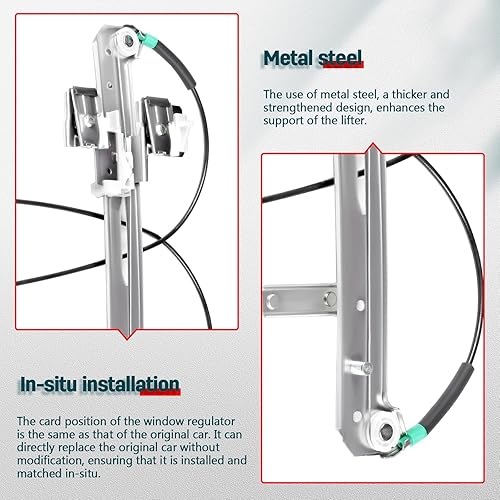 Metal steel

The use of metal steel, a thicker and strengthened design, enhances the support of the lifter.

In-situ installation

The card position of the window regulator is the same as that of the original car. It can directly replace the original car without modification, ensuring that it is installed and matched in-situ.