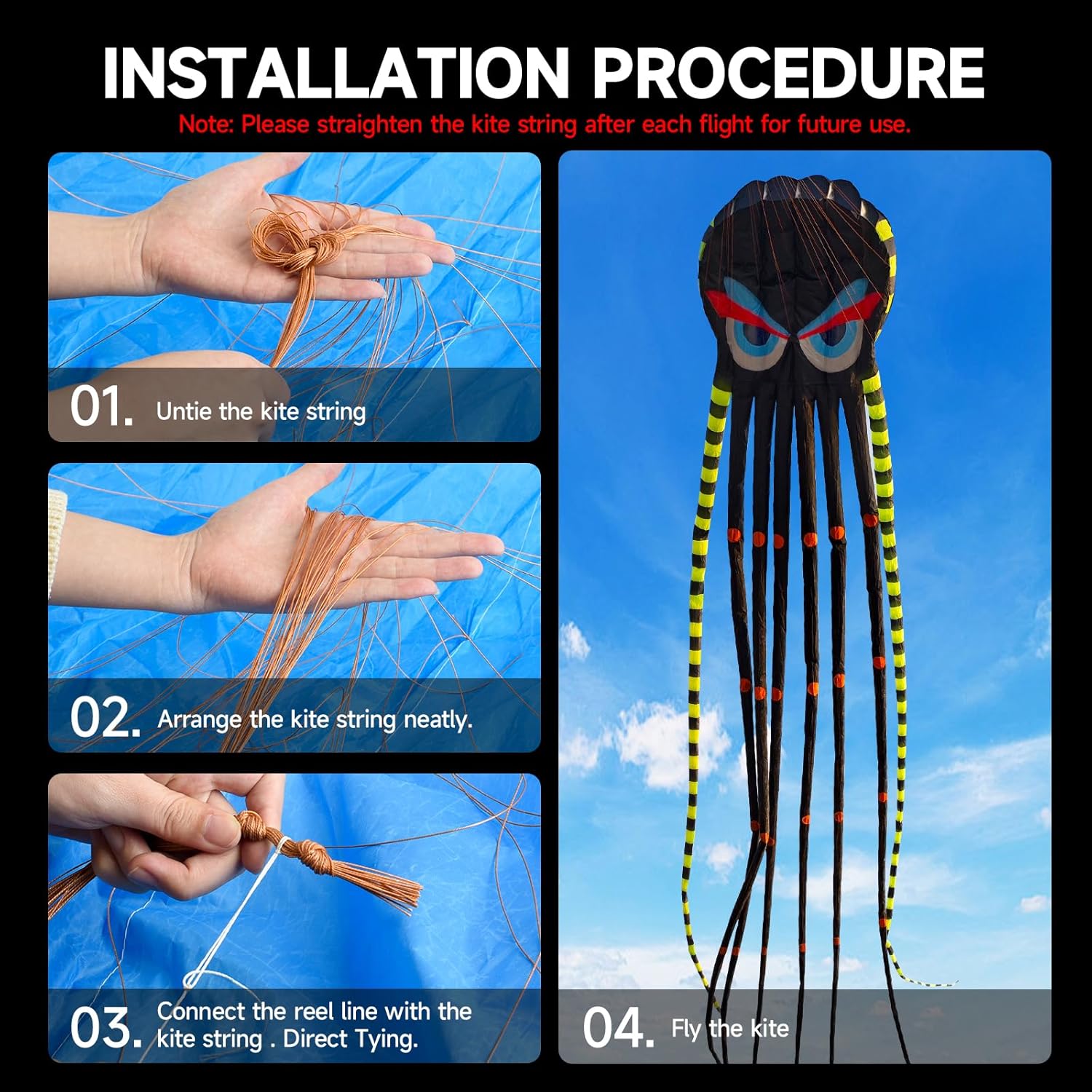 INSTALLATION PROCEDURE

Note: Please straighten the kite string after each flight for future use.

01. Untie the kite string

02. Arrange the kite string neatly.

03. Connect the reel line with the kite string . Direct Tying.

04. Fly the kite