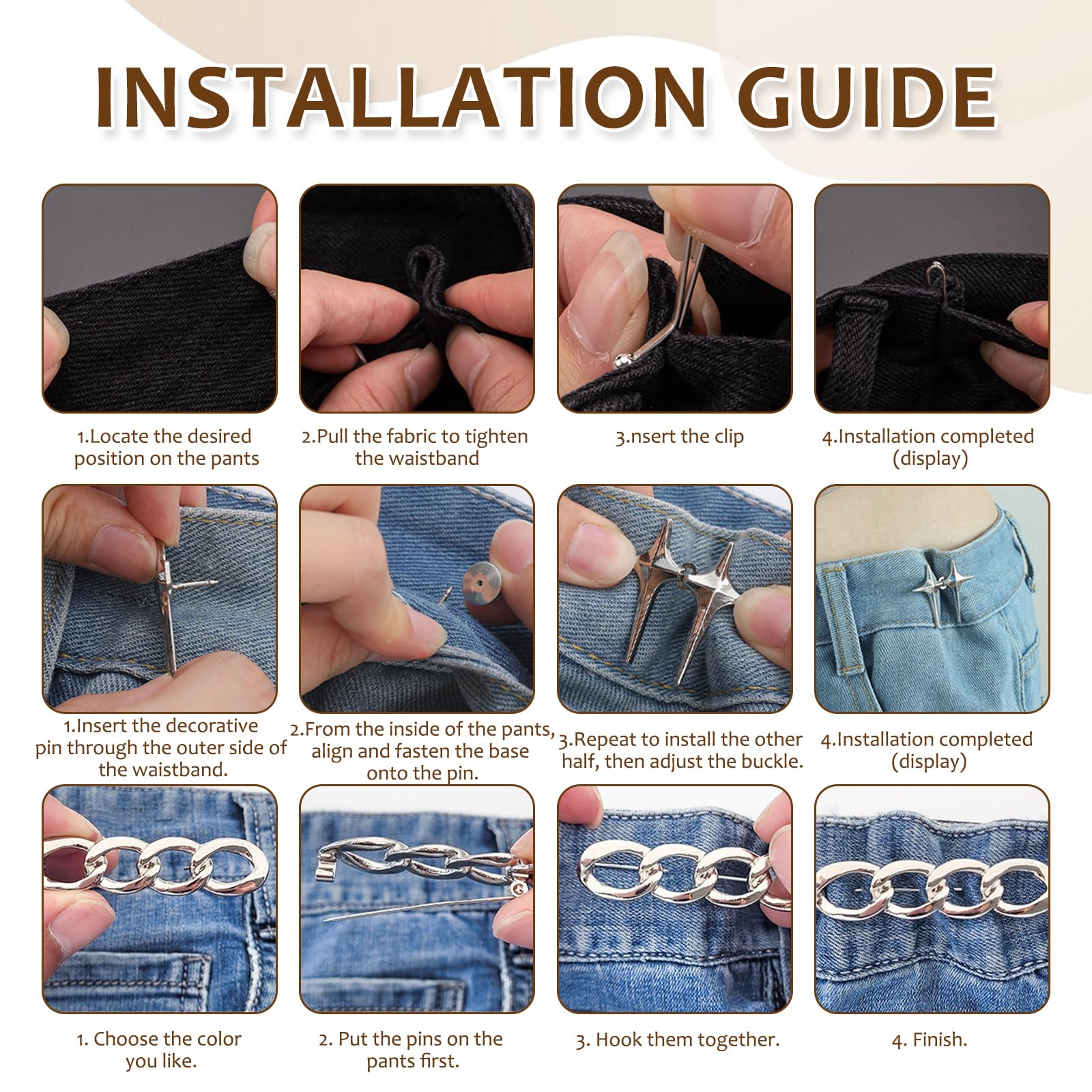 INSTALLATION GUIDE

1.Locate the desired position on the pants

2.Pull the fabric to tighten the waistband

3.nsert the clip

4.Installation completed (display)

1.Insert the decorative pin through the outer side of the waistband.

2.From the inside of the pants, align and fasten the base onto the pin.

3.Repeat to install the other half, then adjust the buckle.

4.Installation completed (display)

1. Choose the color you like.

2. Put the pins on the pants first.

3. Hook them together.

4. Finish.