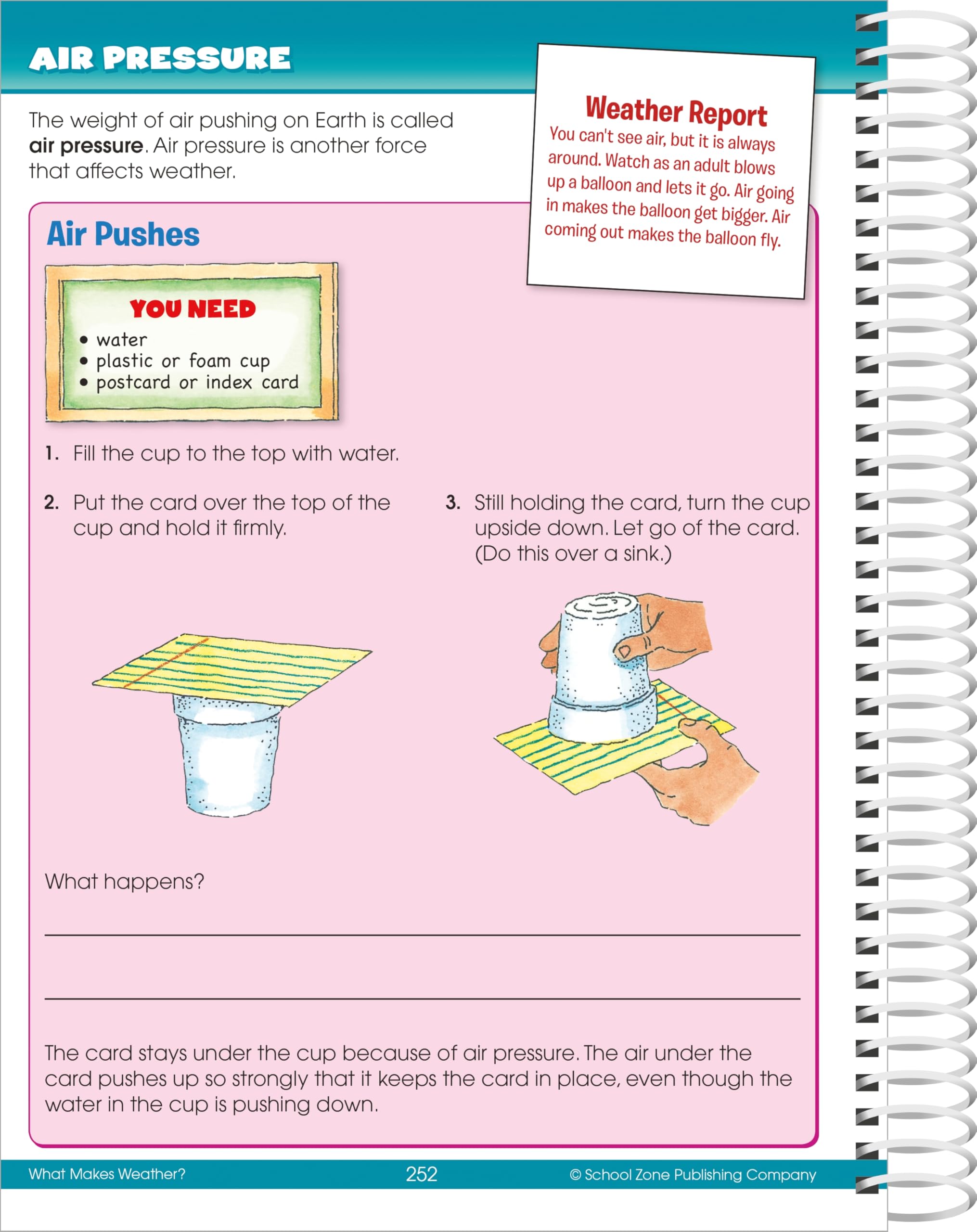 AIR PRESSURE

The weight of air pushing on Earth is called **air pressure**. Air pressure is another force that affects weather.

Weather Report
You can't see air, but it is always around. Watch as an adult blows up a balloon and lets it go. Air going in makes the balloon get bigger. Air coming out makes the balloon fly.

Air Pushes

YOU NEED
• water
• plastic or foam cup
• postcard or index card

1. Fill the cup to the top with water.

2. Put the card over the top of the cup and hold it firmly.

3. Still holding the card, turn the cup upside down. Let go of the card. (Do this over a sink.)

What happens?

The card stays under the cup because of air pressure. The air under the card pushes up so strongly that it keeps the card in place, even though the water in the cup is pushing down.

What Makes Weather? 252 © School Zone Publishing Company