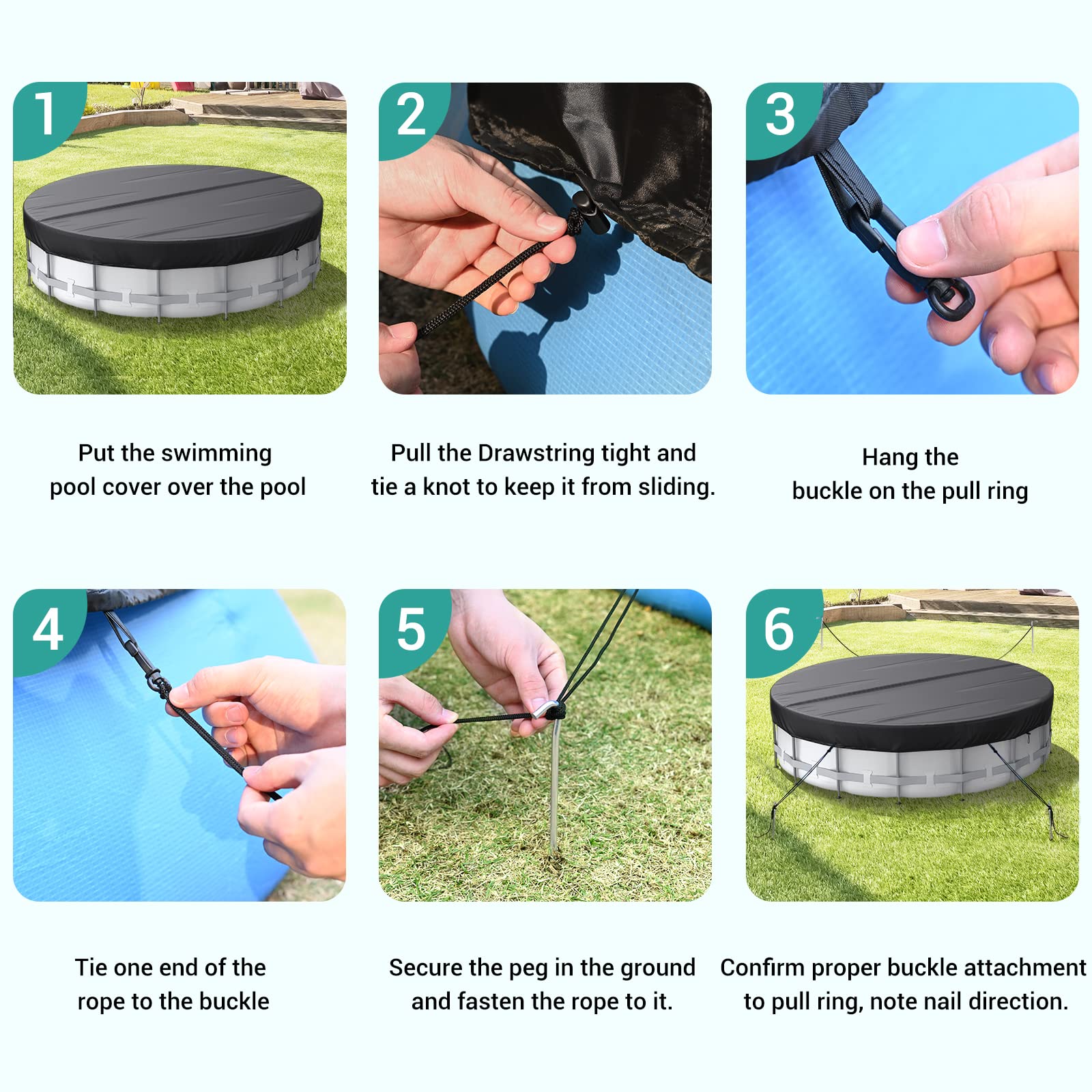 1

Put the swimming pool cover over the pool

2

Pull the Drawstring tight and tie a knot to keep it from sliding.

3

Hang the buckle on the pull ring

4

Tie one end of the rope to the buckle

5

Secure the peg in the ground and fasten the rope to it.

6

Confirm proper buckle attachment to pull ring, note nail direction.