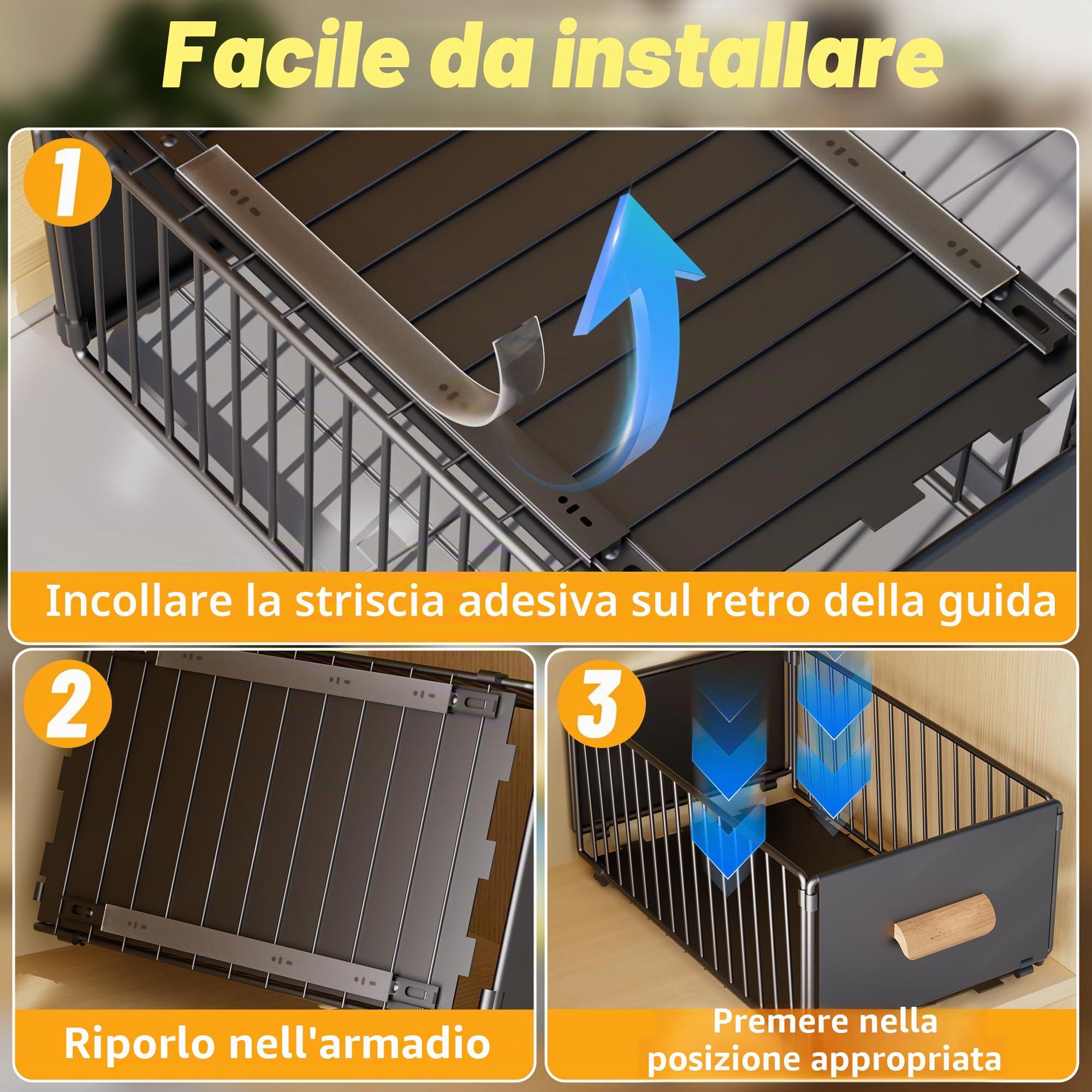 Facile da installare

1

Incollare la striscia adesiva sul retro della guida

2

Riporlo nell'armadio

3

Premere nella posizione appropriata