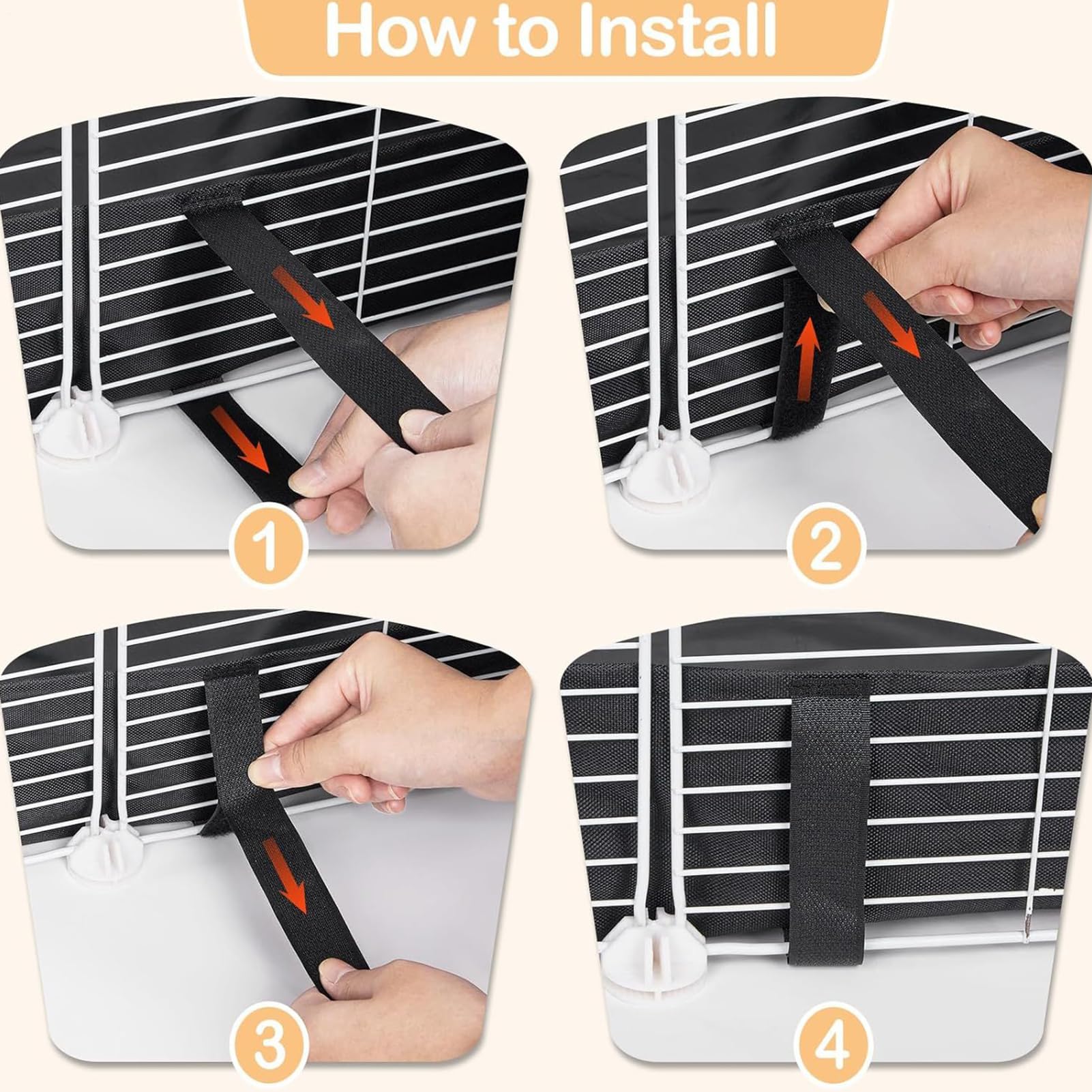 How to Install

1

2

3

4