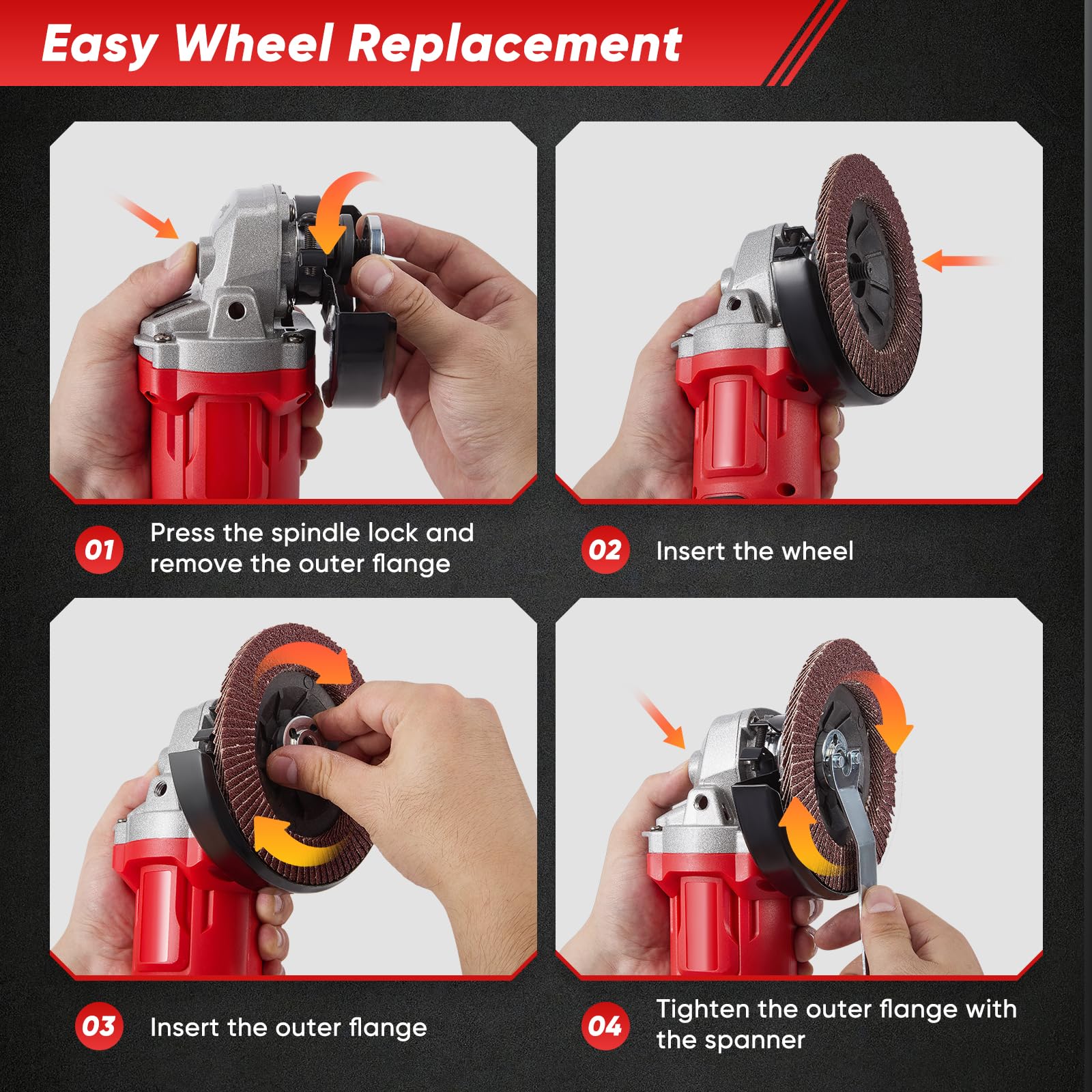 Easy Wheel Replacement

01 Press the spindle lock and remove the outer flange

02 Insert the wheel

03 Insert the outer flange

04 Tighten the outer flange with the spanner