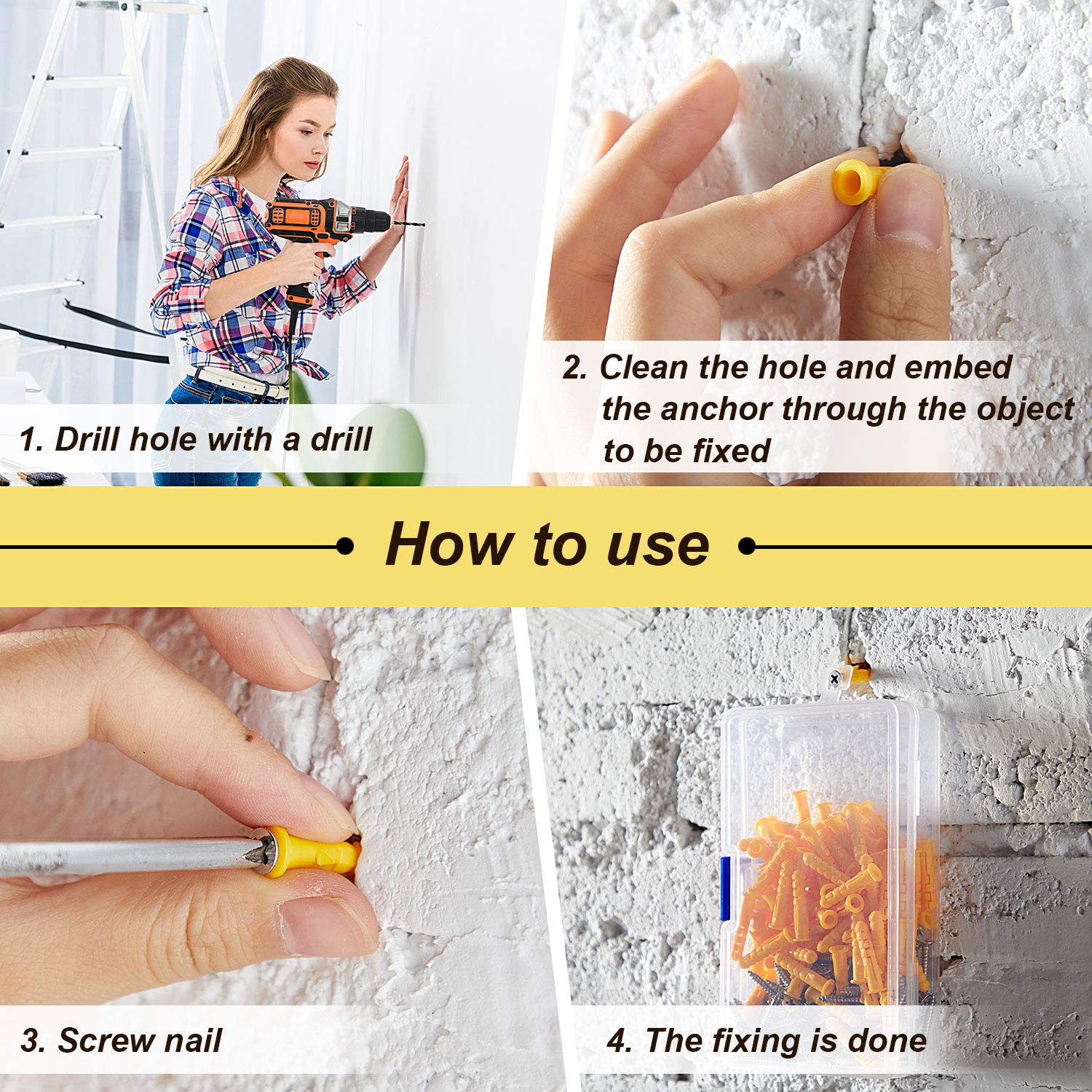 1. Drill hole with a drill

2. Clean the hole and embed the anchor through the object to be fixed

How to use

3. Screw nail

4. The fixing is done