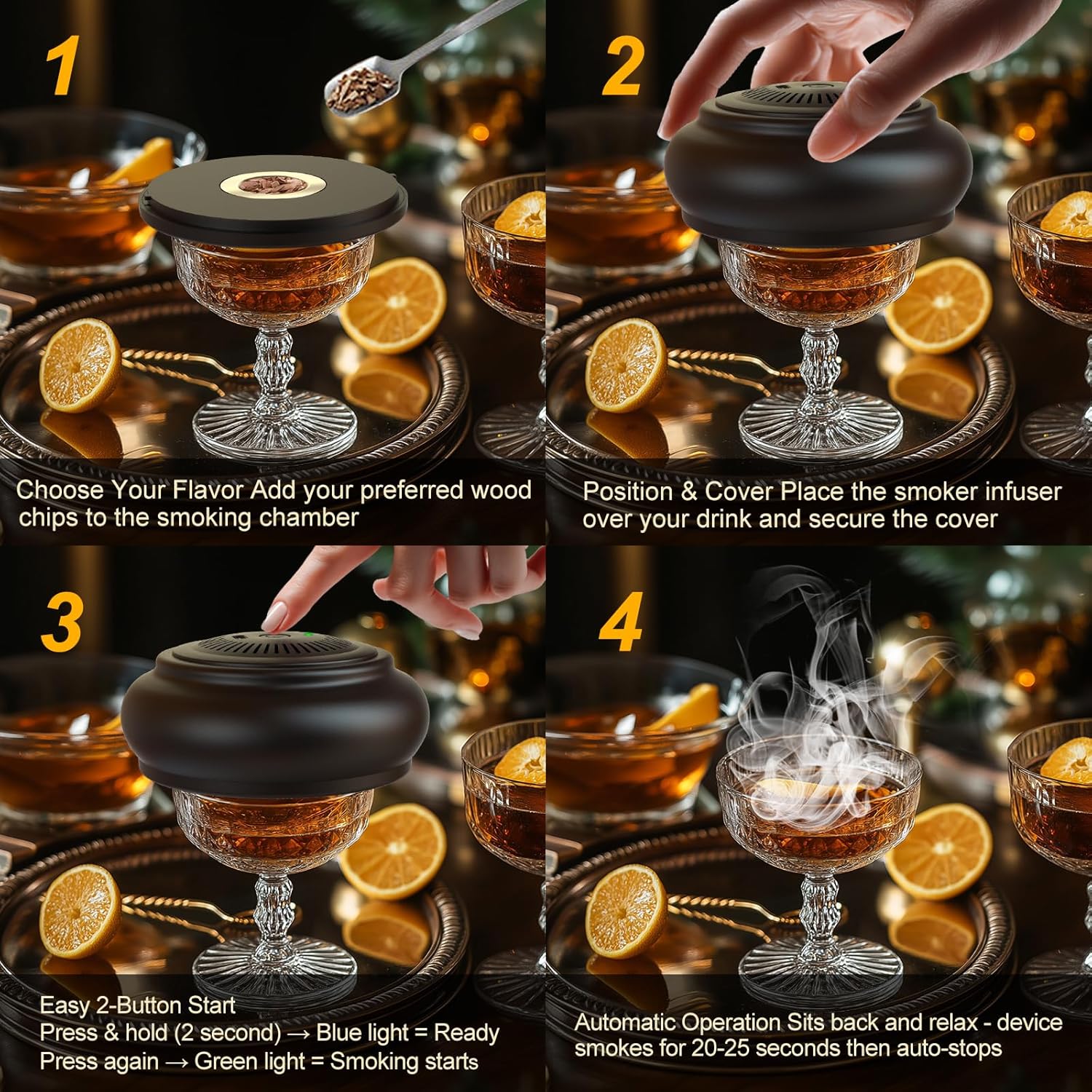 1

Choose Your Flavor Add your preferred wood chips to the smoking chamber

2

Position & Cover Place the smoker infuser over your drink and secure the cover

3

Easy 2-Button Start
Press & hold (2 second) → Blue light = Ready
Press again → Green light = Smoking starts

4

Automatic Operation Sits back and relax - device smokes for 20-25 seconds then auto-stops