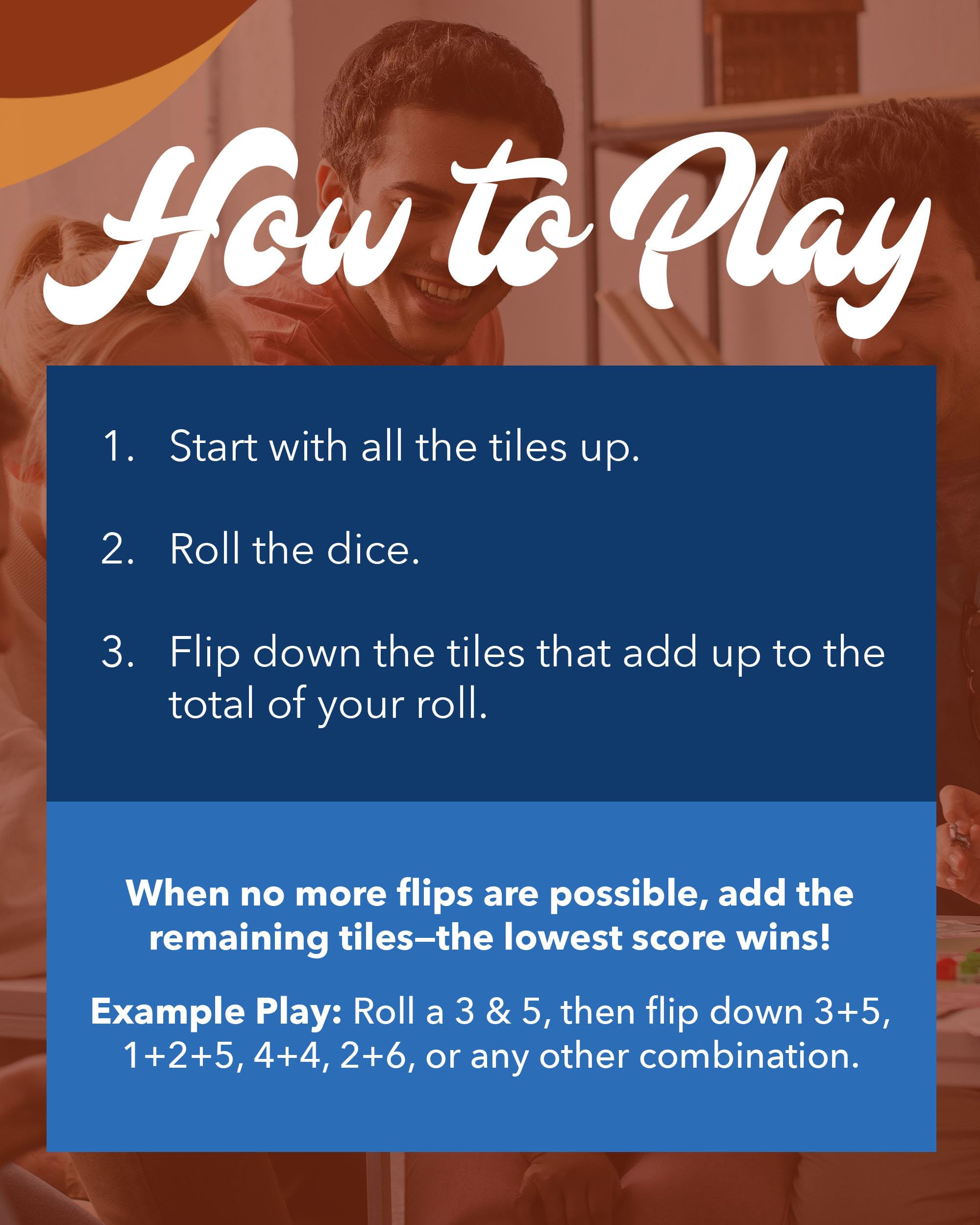 How to Play

1. Start with all the tiles up.

2. Roll the dice.

3. Flip down the tiles that add up to the total of your roll.

When no more flips are possible, add the remaining tiles–the lowest score wins!

Example Play: Roll a 3 & 5, then flip down 3+5, 1+2+5, 4+4, 2+6, or any other combination.