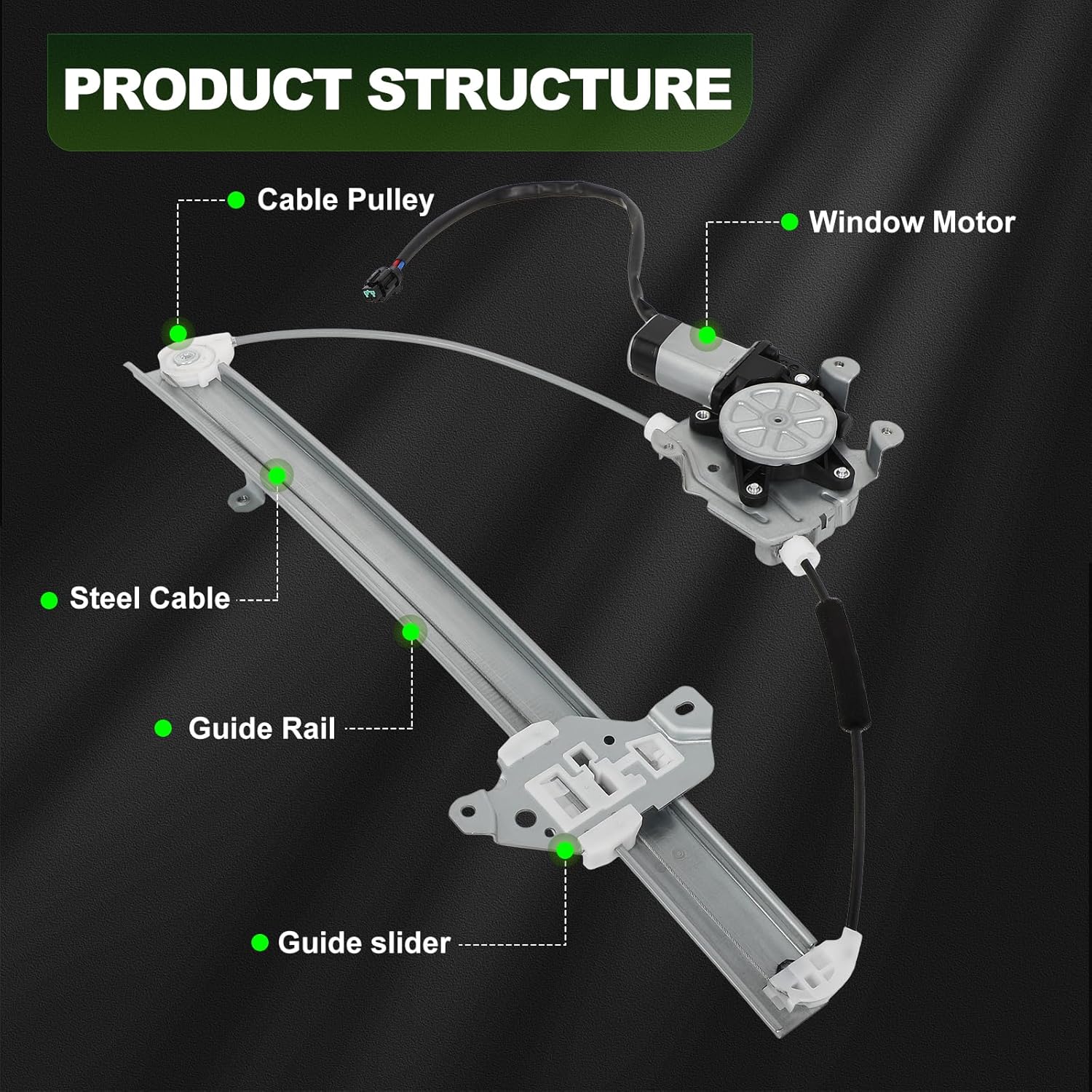 PRODUCT STRUCTURE

Cable Pulley

Window Motor

Steel Cable

Guide Rail

Guide slider