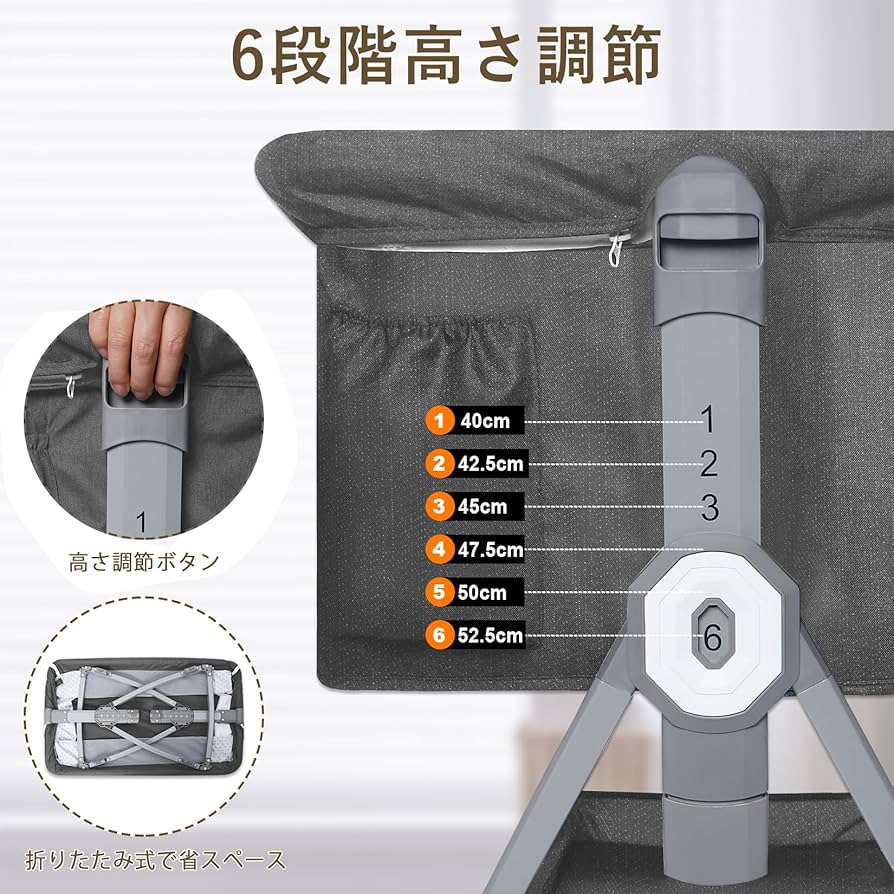 6段階高さ調節

1

高さ調節ボタン

折りたたみ式で省スペース

1 40cm
2 42.5cm
3 45cm
4 47.5cm
5 50cm
6 52.5cm

1
2
3
6