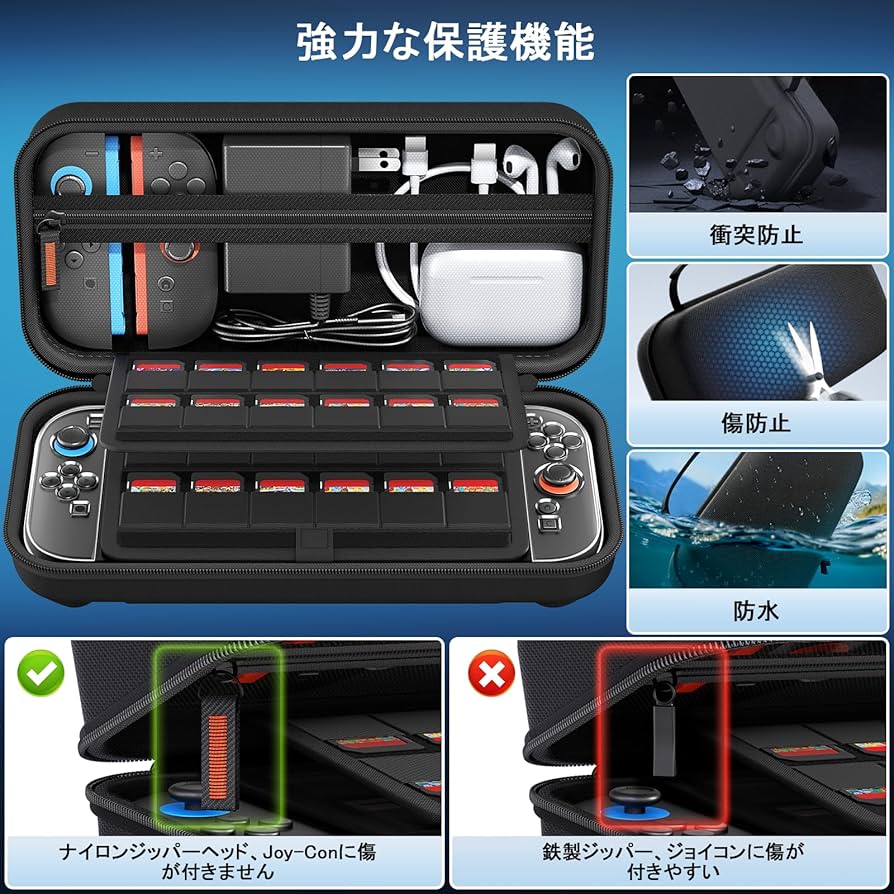 強力な保護機能

衝突防止

傷防止

防水

ナイロンジッパーヘッド、Joy-Conに傷が付きません

鉄製ジッパー、ジョイコンに傷が付きやすい