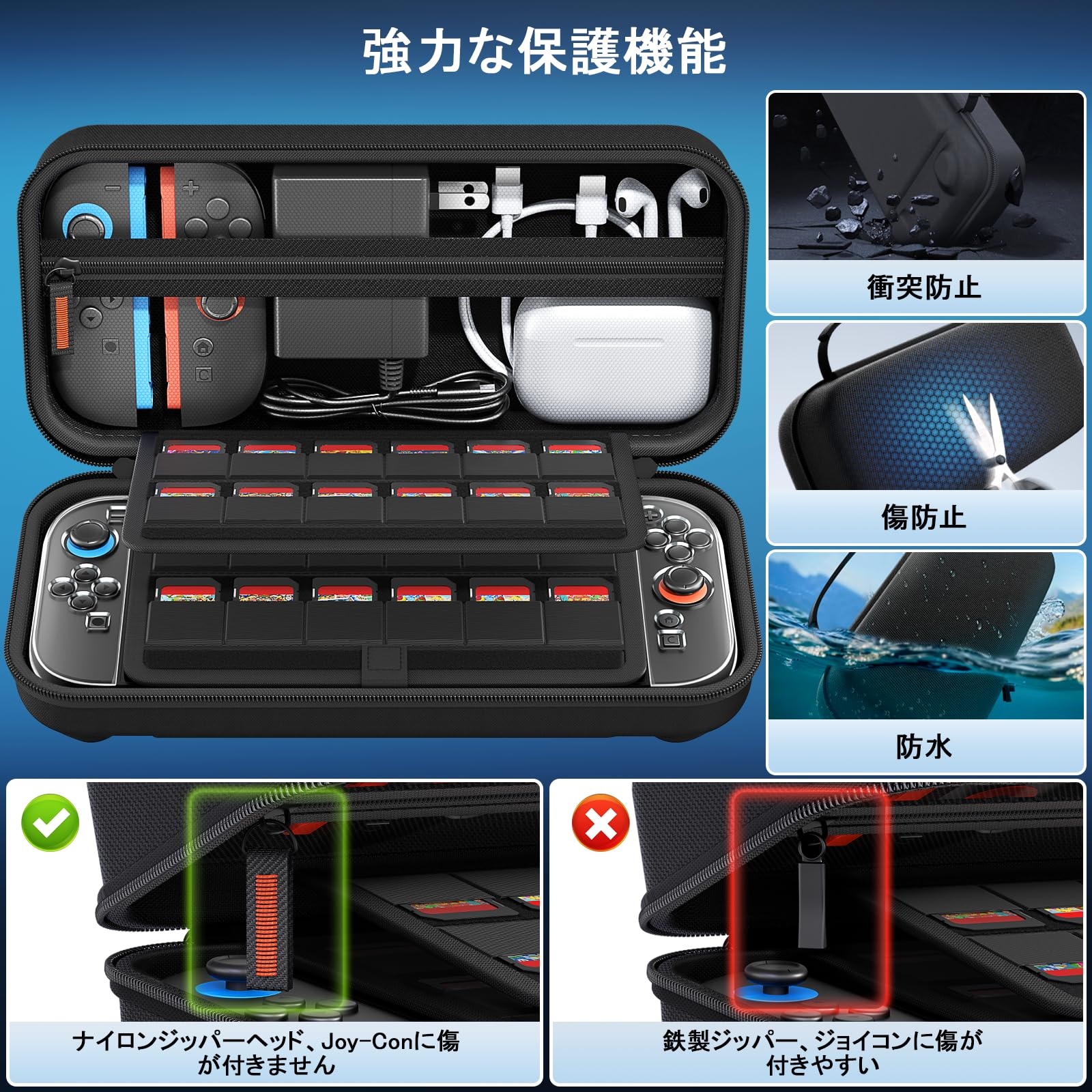 強力な保護機能

衝突防止

傷防止

防水

ナイロンジッパーヘッド、Joy-Conに傷が付きません

鉄製ジッパー、ジョイコンに傷が付きやすい