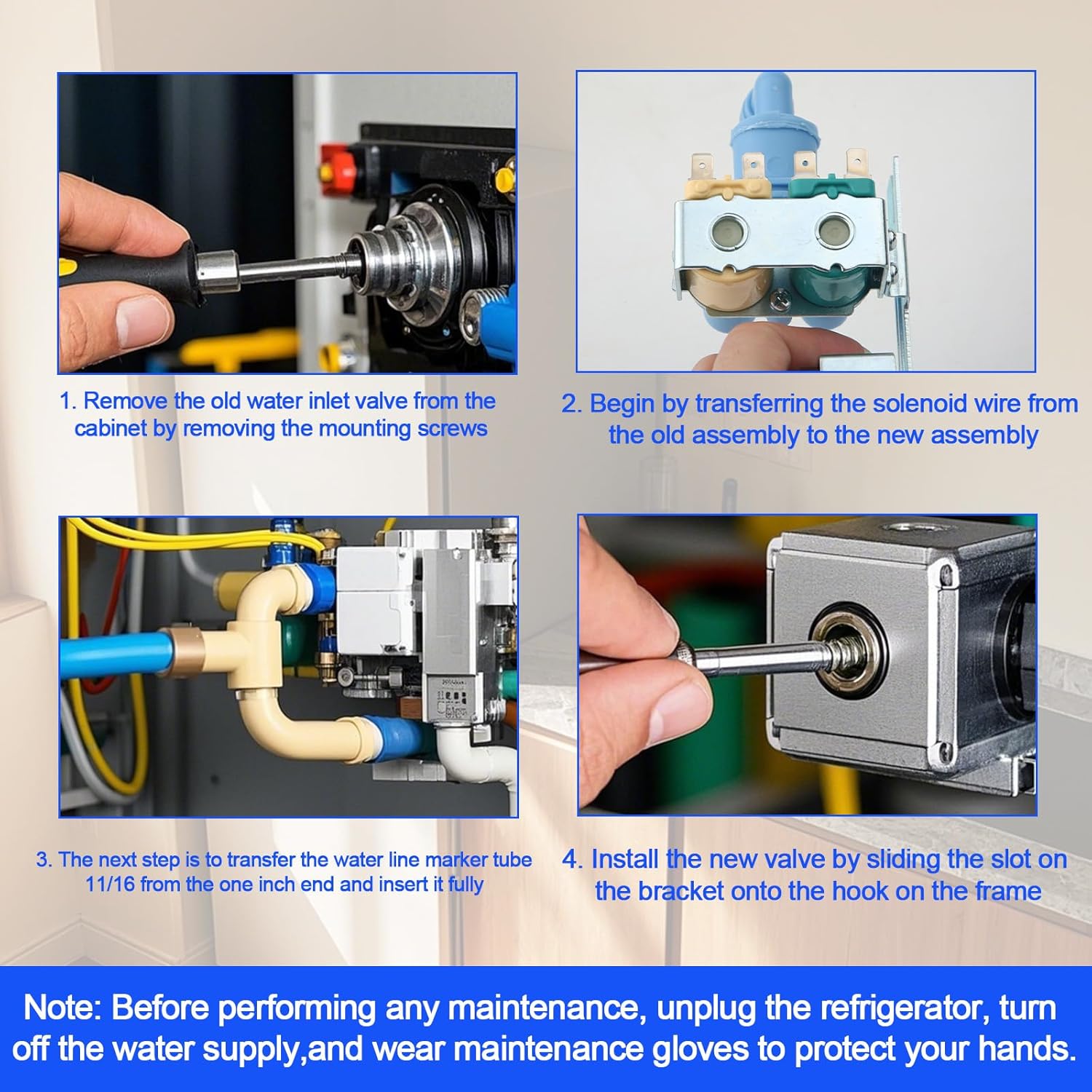 1. Remove the old water inlet valve from the cabinet by removing the mounting screws

2. Begin by transferring the solenoid wire from the old assembly to the new assembly

3. The next step is to transfer the water line marker tube 11/16 from the one inch end and insert it fully

4. Install the new valve by sliding the slot on the bracket onto the hook on the frame

Note: Before performing any maintenance, unplug the refrigerator, turn off the water supply,and wear maintenance gloves to protect your hands.