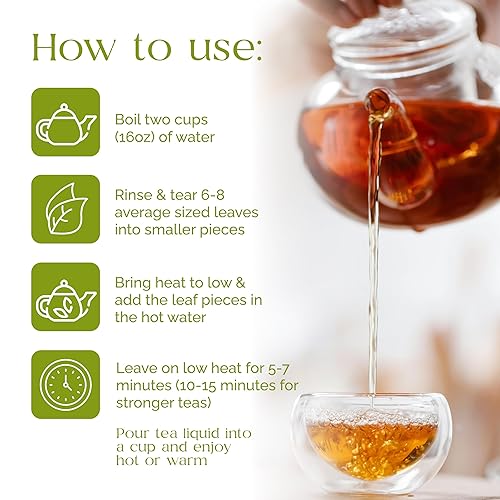 How to use:

Boil two cups (16oz) of water

Rinse & tear 6-8 average sized leaves into smaller pieces

Bring heat to low & add the leaf pieces in the hot water

Leave on low heat for 5-7 minutes (10-15 minutes for stronger teas)

Pour tea liquid into a cup and enjoy hot or warm